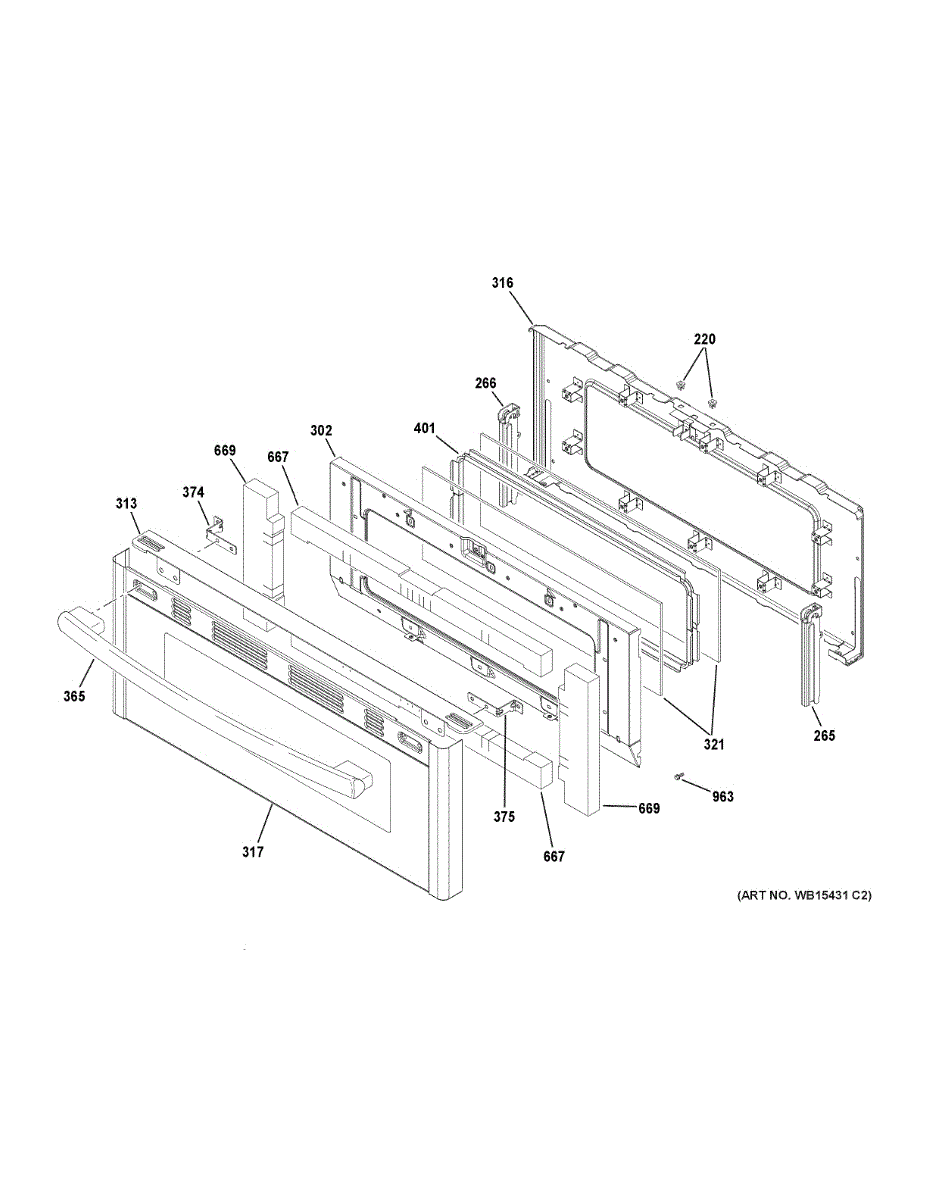 316
220
266
401
302
669
667
374
313
365
321
265
963
375
669
667
317
(ART NO. WB15431 C2)