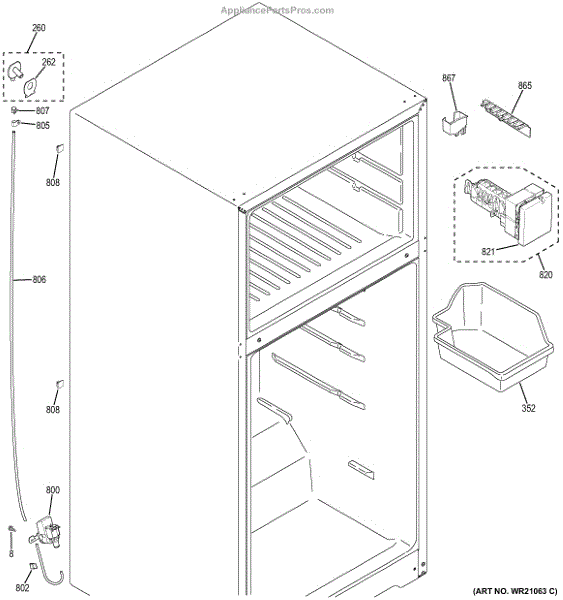 AppliancePartsPros.com

260
262
807
805
808
806
808
800
8
802
867
865
821
820
352
(ART NO. WR21063 C)