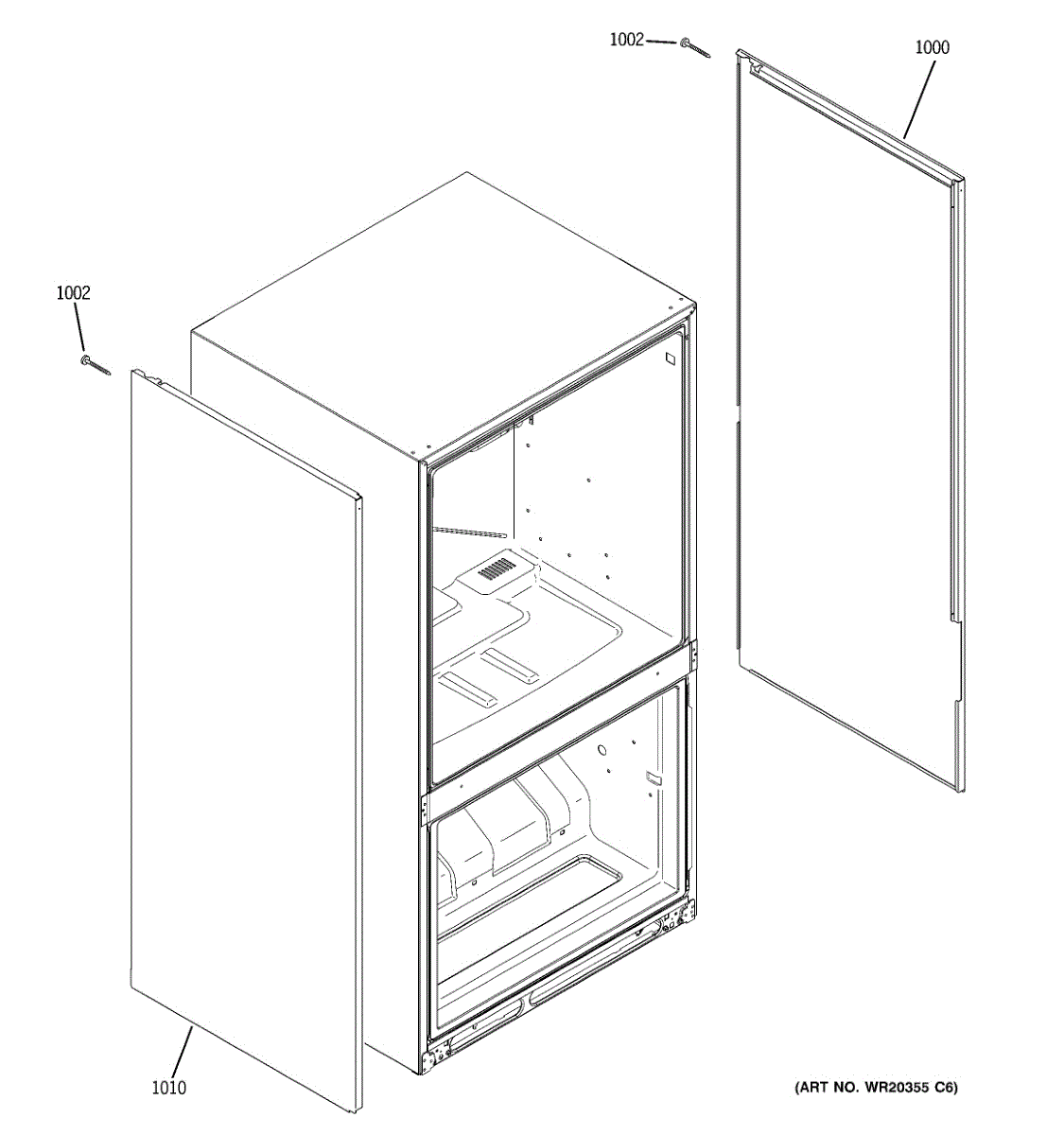 1002

1000

1002

1010

(ART NO. WR20355 C6)