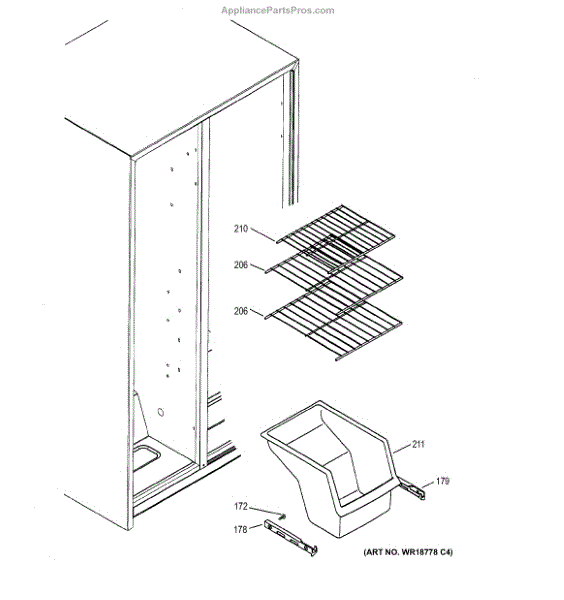 AppliancePartsPros.com

210

206

206

211

179

172

178

(ART NO. WR18778 C4)