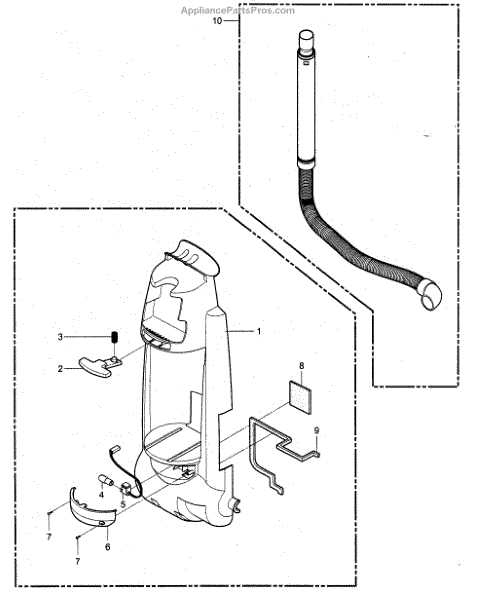 AppliancePartsPros.com

10

3

1

2

8

9

4

5

7

6

7