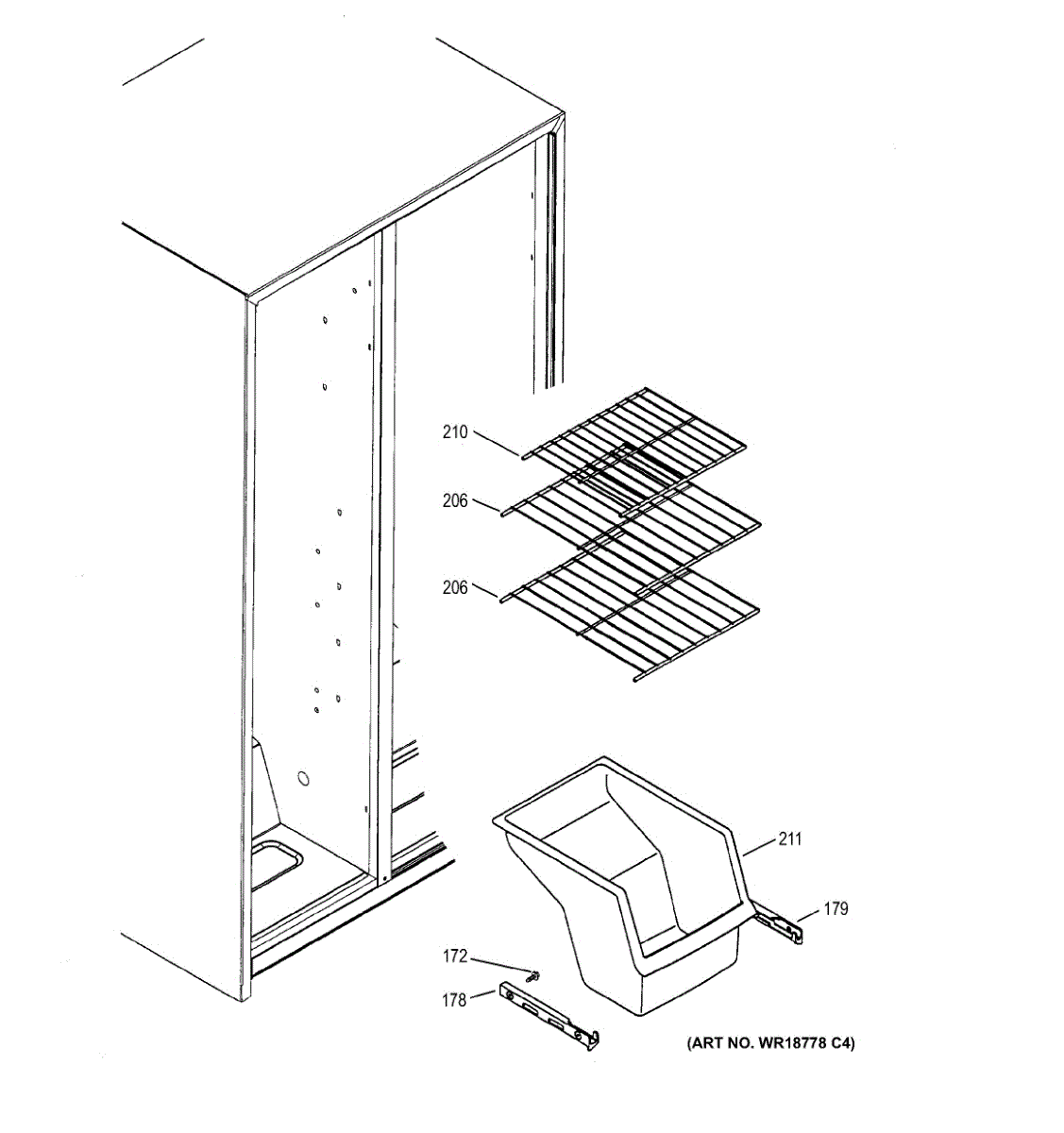 210
206
206
211
179
172
178
(ART NO. WR18778 C4)