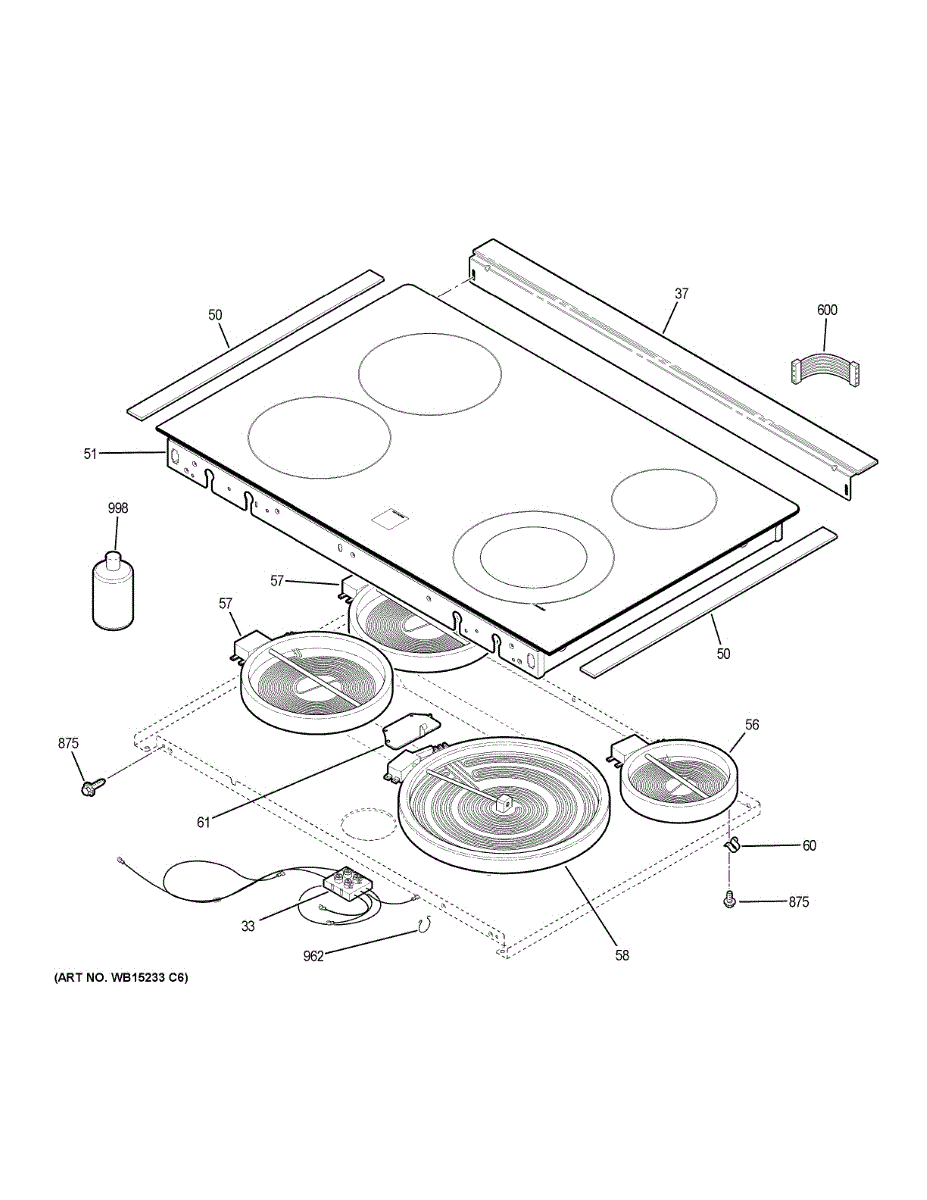 50
37
600
51
998
57
57
50
56
875
61
60
875
33
962
58
(ART NO. WB15233 C6)