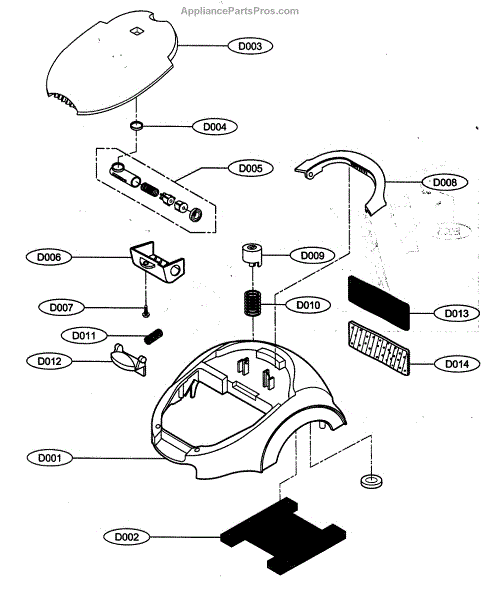 AppliancePartsPros.com

D003
D004
D005
D008
D006
D009
D007
D010
D013
D011
D012
D014
D001
D002