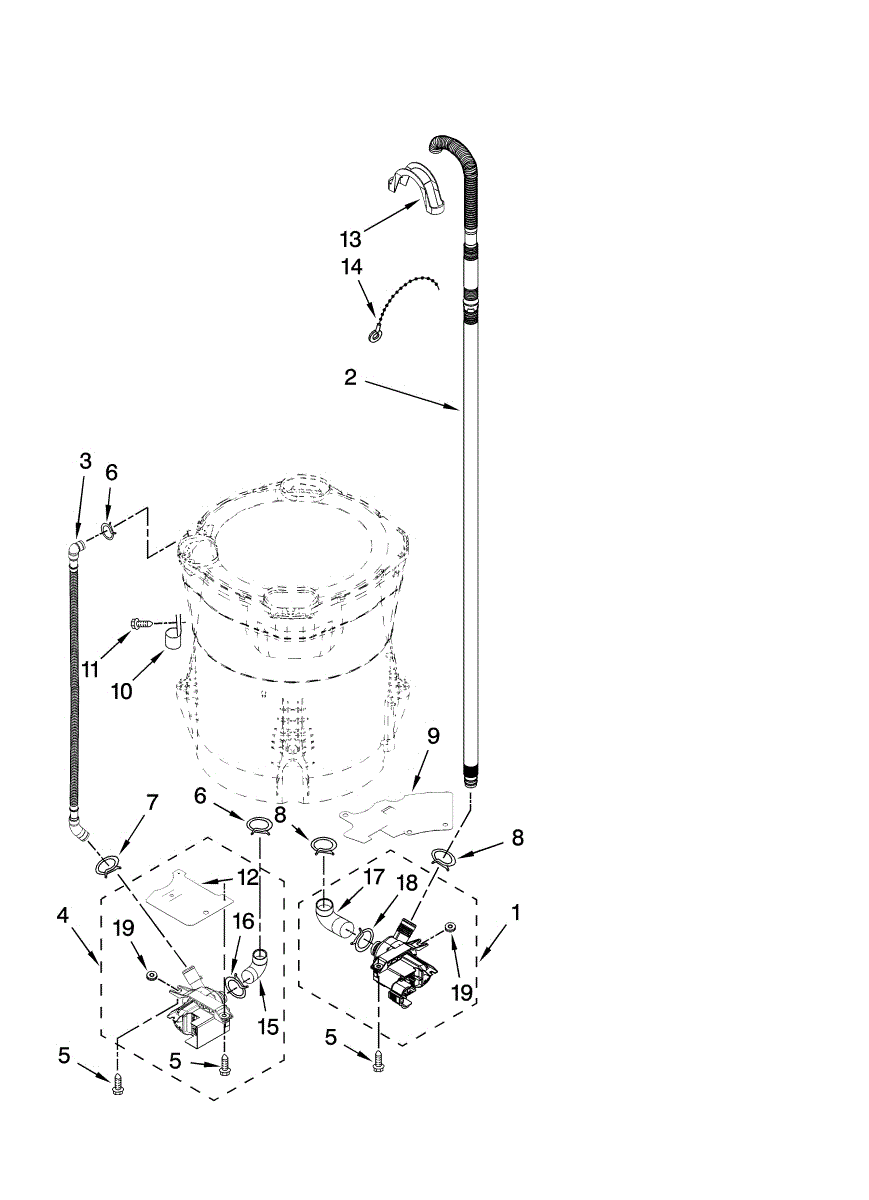 13
14
2
3
6
11
10
9
7
6
8
8
12
17
18
1
4
19
16
19
15
5
5
5