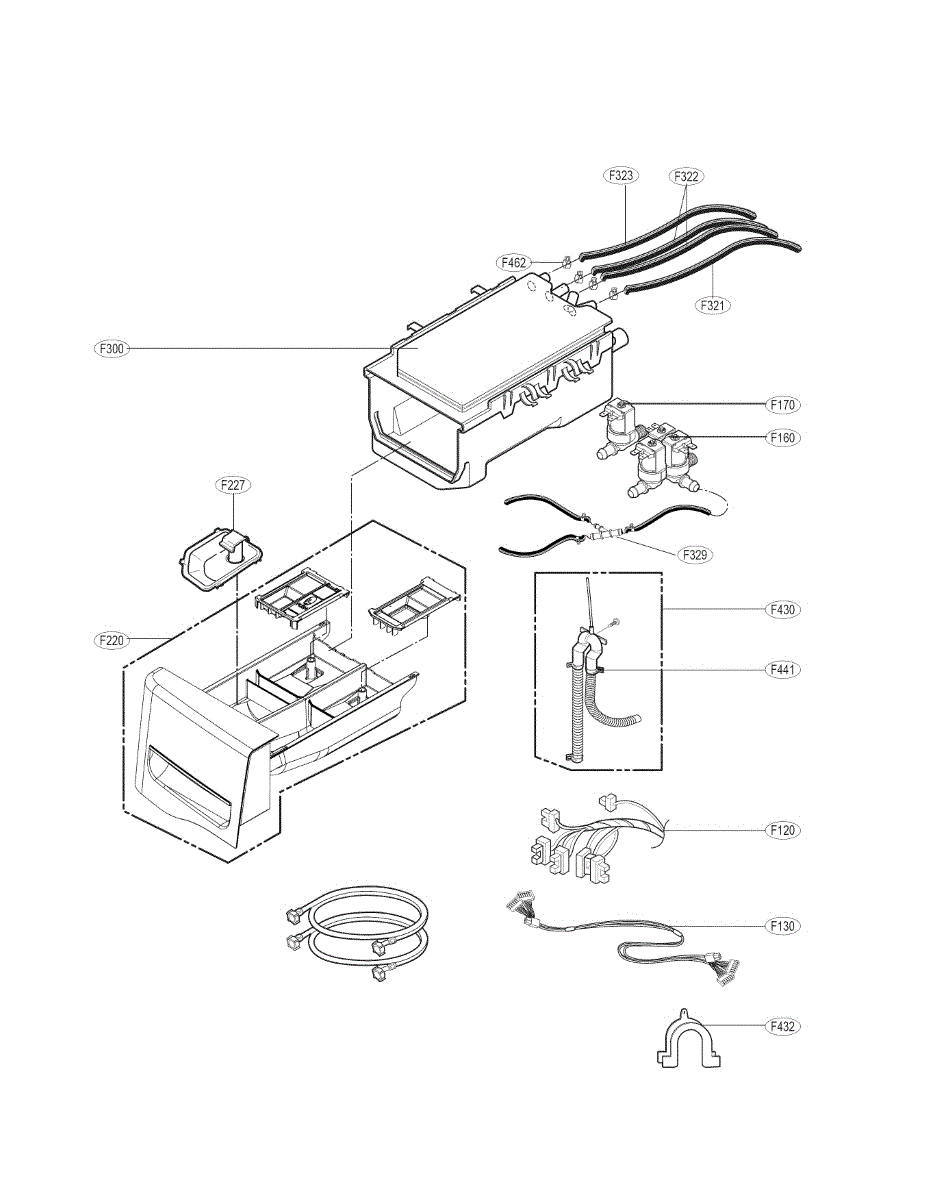 F323
F322
F462
F321
F300
F170
F160
F227
F329
F220
F430
F441
F120
F130
F432