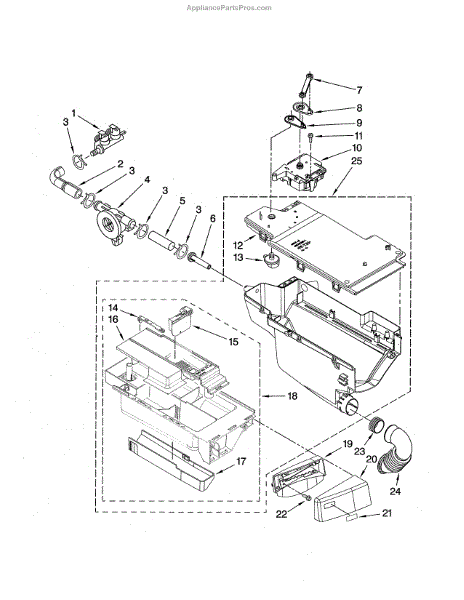 AppliancePartsPros.com

7
8
9
11
10
25
1
3
2
3
4
3
5
3
6
12
13
14
16
15
18
17
19
20
23
24
22
21