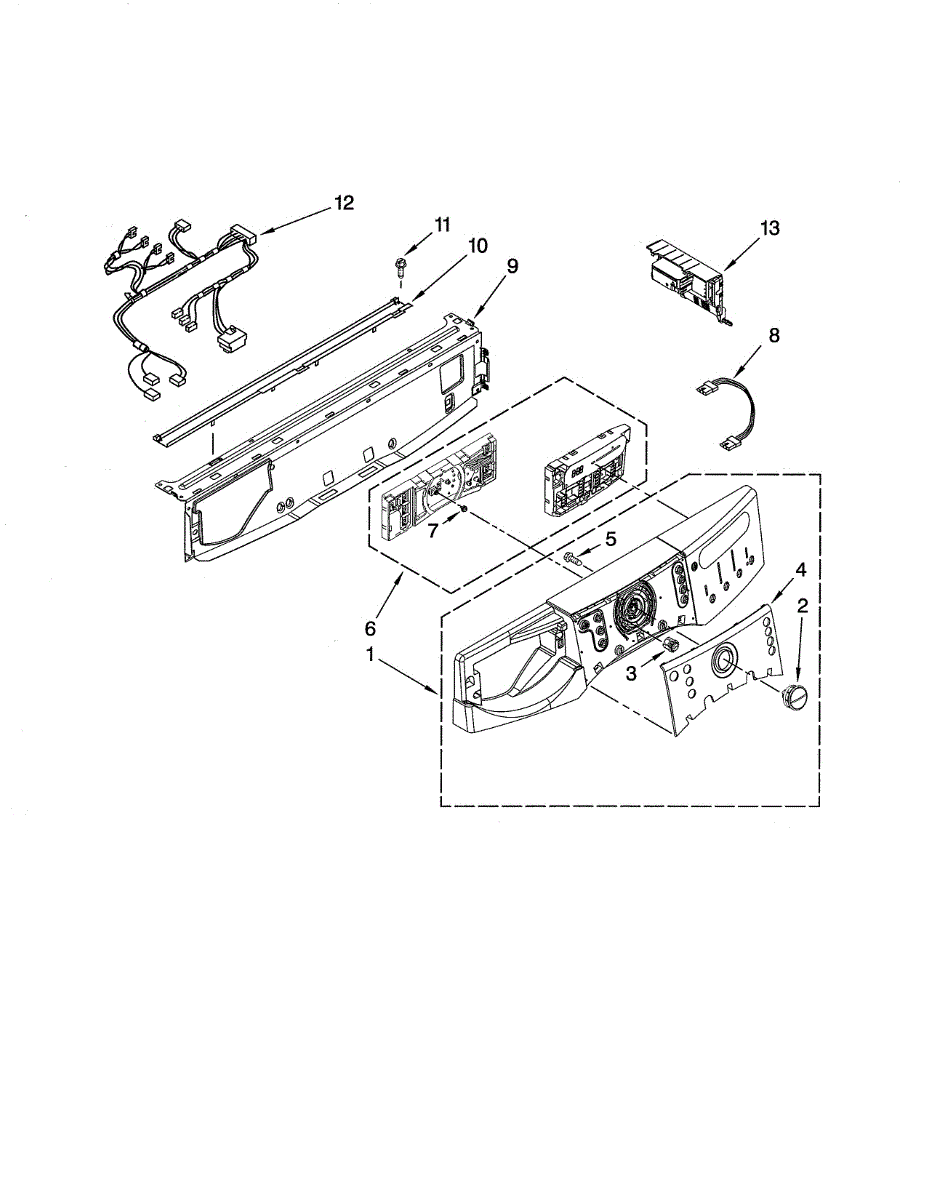 12
11
10
9
13
8
7
5
6
4
2
1
3