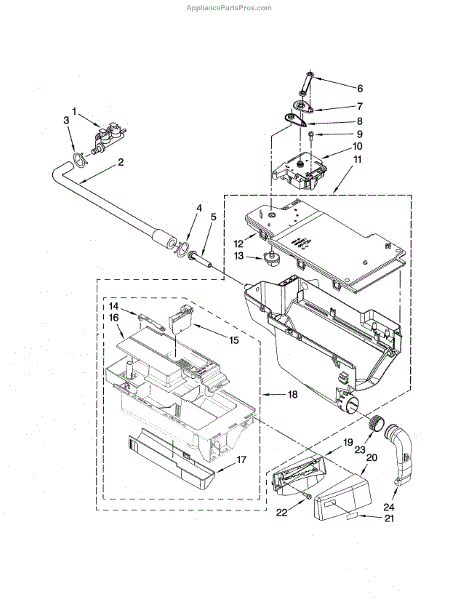 AppliancePartsPros.com

1
3
2
4
5
6
7
8
9
10
11
12
13
14
16
15
18
17
19
20
23
22
21
24