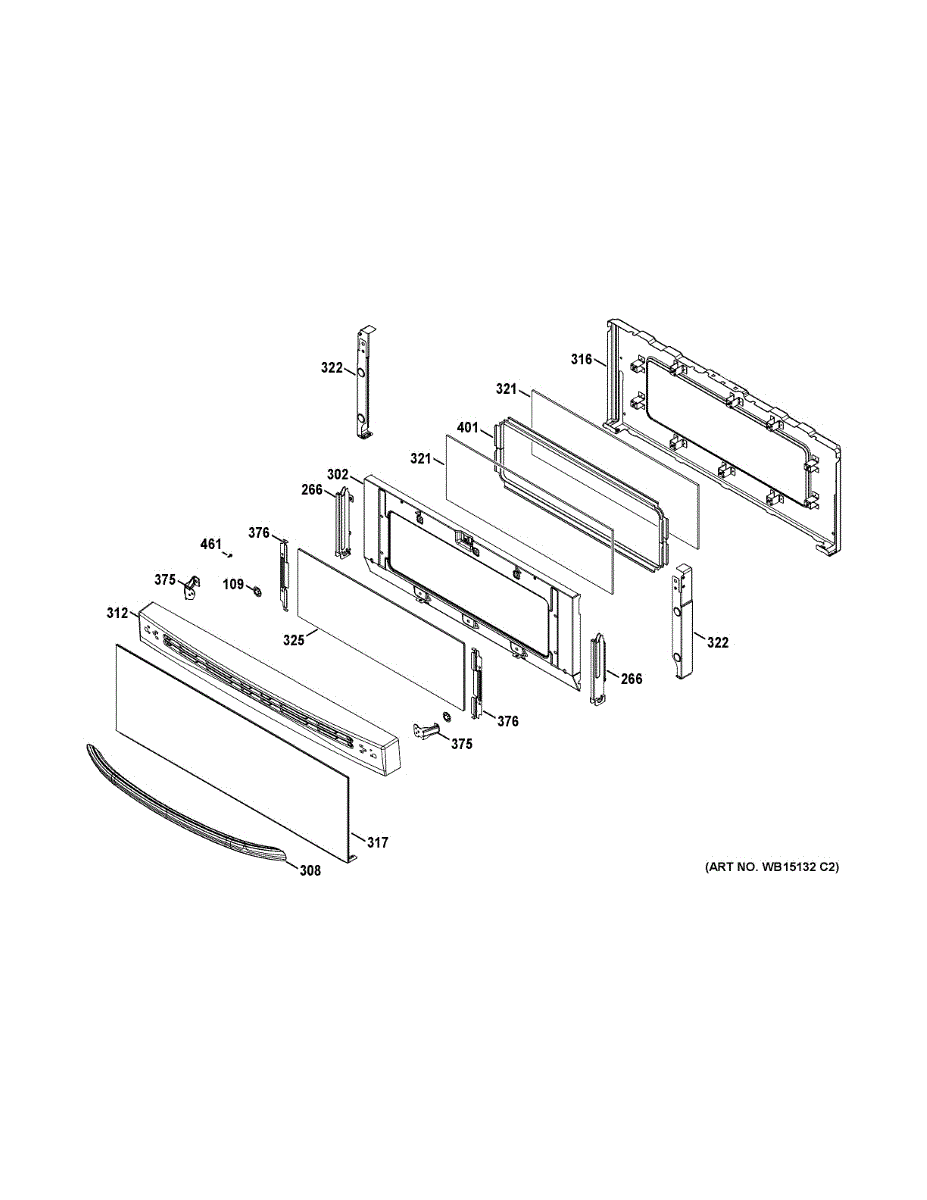 322
316
321
401
321
302
266
376
461
375
109
312
325
322
266
376
375
317
308
(ART NO. WB15132 C2)