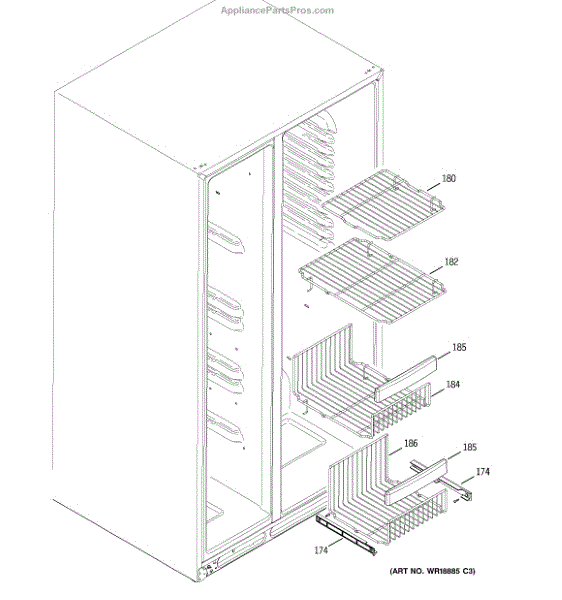 AppliancePartsPros.com

180

182

185

184

186

185

174

174

(ART NO. WR18885 C3)