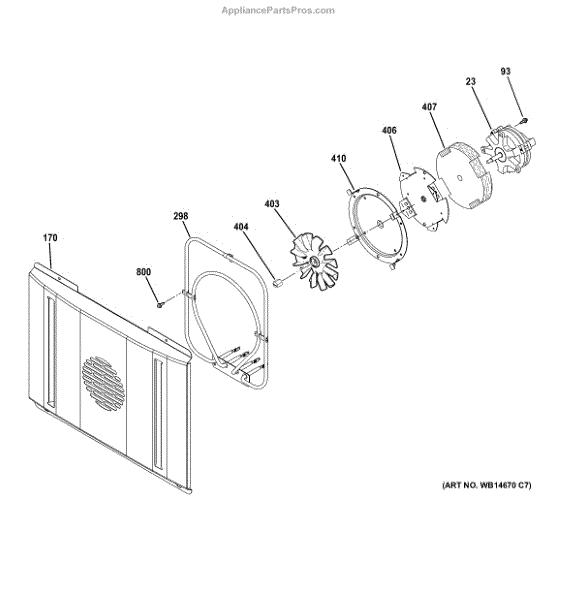 AppliancePartsPros.com

93
23
407
406
410
403
298
404
170
800

(ART NO. WB14670 C7)