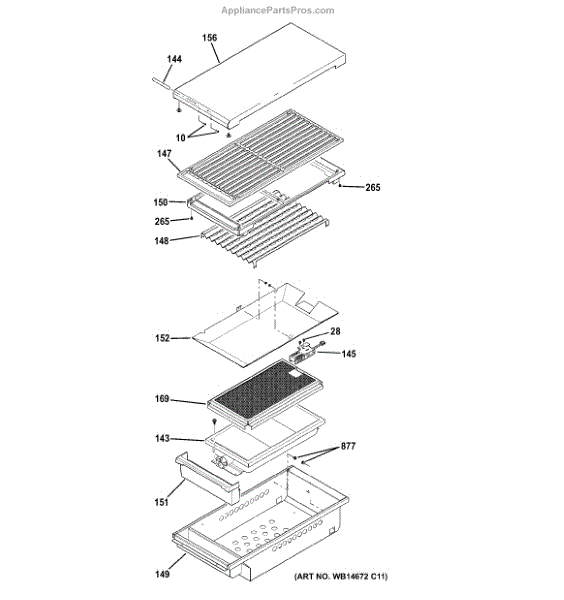 AppliancePartsPros.com

156
144
10
147
265
150
265
148
152
28
145
169
143
877
151
149
(ART NO. WB14672 C11)