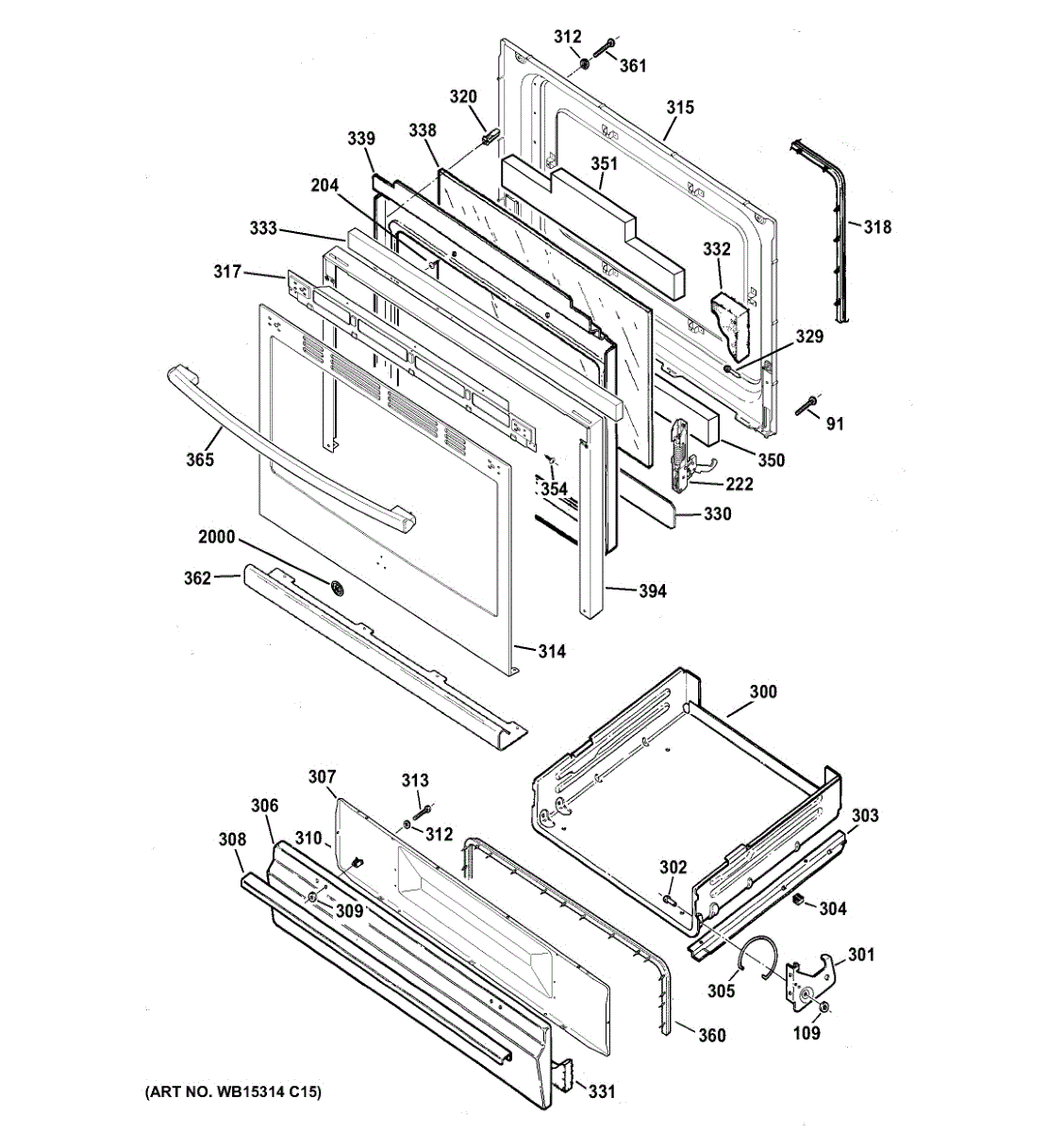 312
361
320
315
339
338
351
204
318
333
332
317
329
91
365
350
354
222
330
2000
362
394
314
300
307
313
306
312
303
308
310
302
309
304
301
305
360
109
331
(ART NO. WB15314 C15)