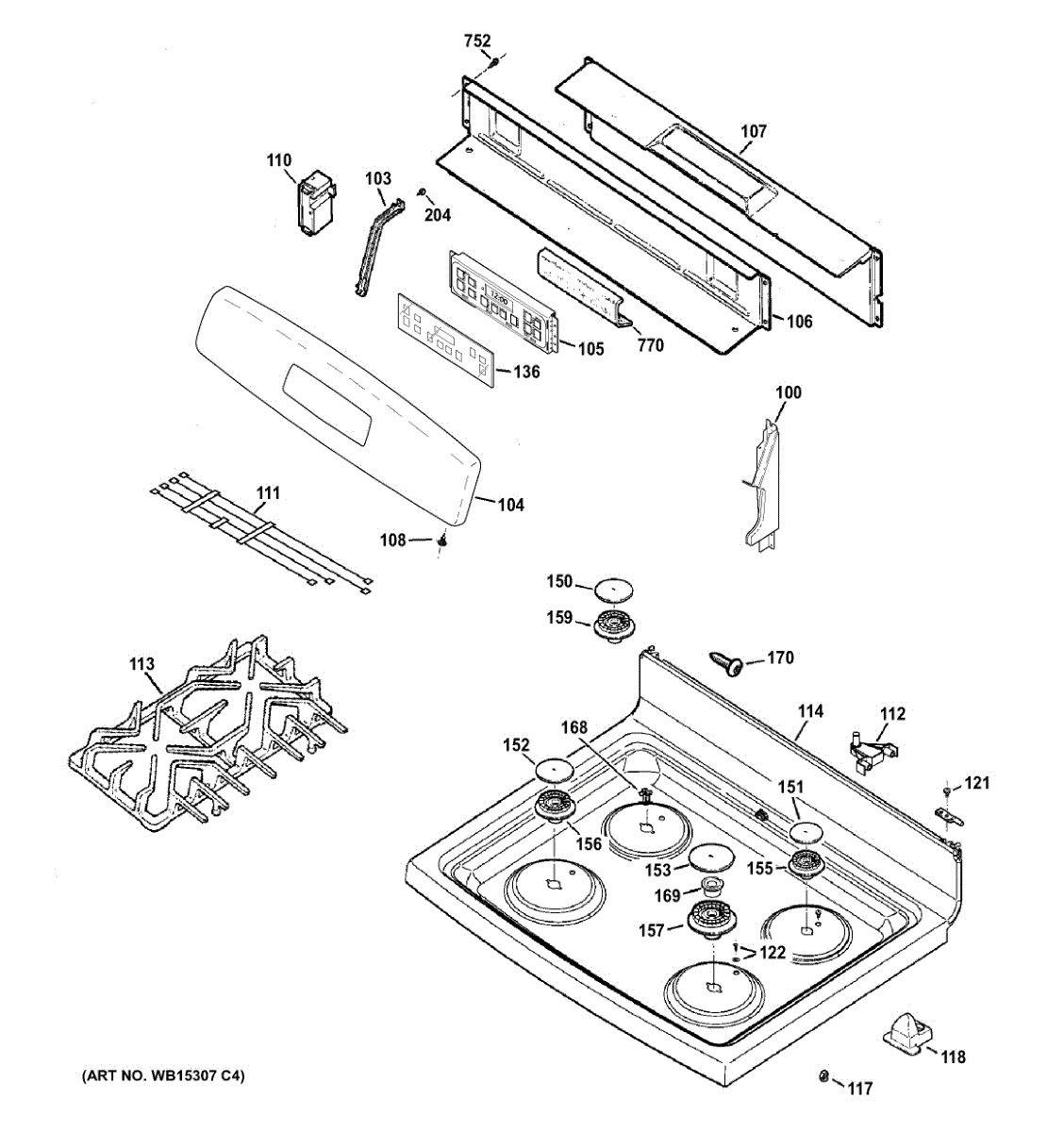 752
107
110
103
204
106
770
105
136
100
104
111
108
150
159
170
113
114
112
168
152
151
121
156
153
155
169
157
122
118
117
(ART NO. WB15307 C4)