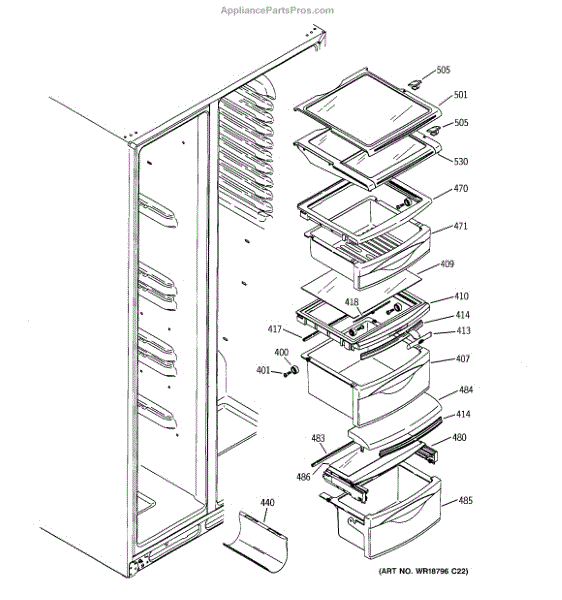 AppliancePartsPros.com

505
501
505
530
470
471
409
410
418
414
417
413
400
401
407
484
414
483
480
486
440
485

(ART NO. WR18796 C22)