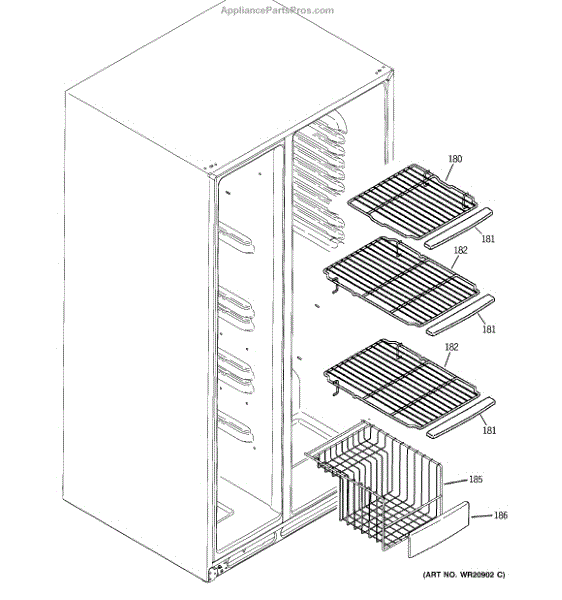 AppliancePartsPros.com

180

181

182

181

182

181

185

186

(ART NO. WR20902 C)