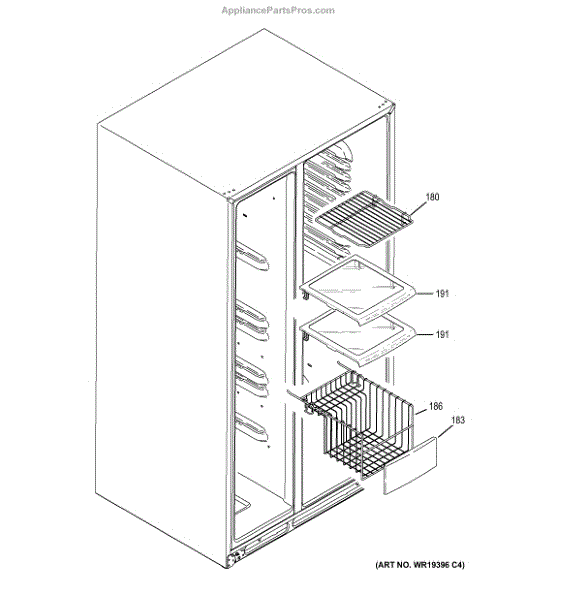 AppliancePartsPros.com

180

191

191

186

183

(ART NO. WR19396 C4)