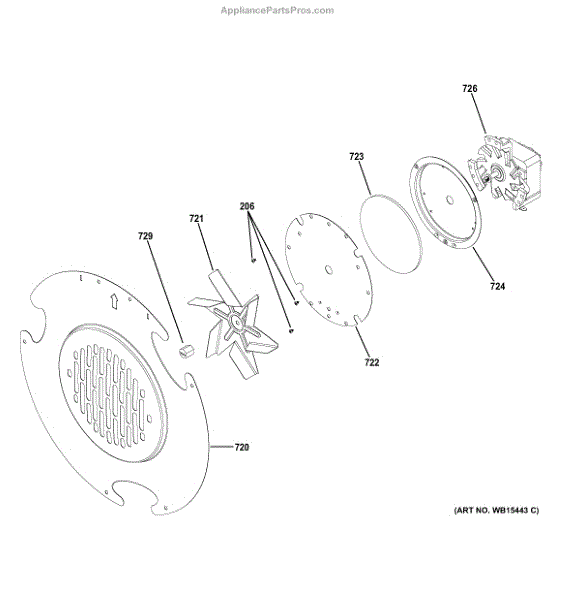 AppliancePartsPros.com

726

723

206

721

729

724

722

720

(ART NO. WB15443 C)