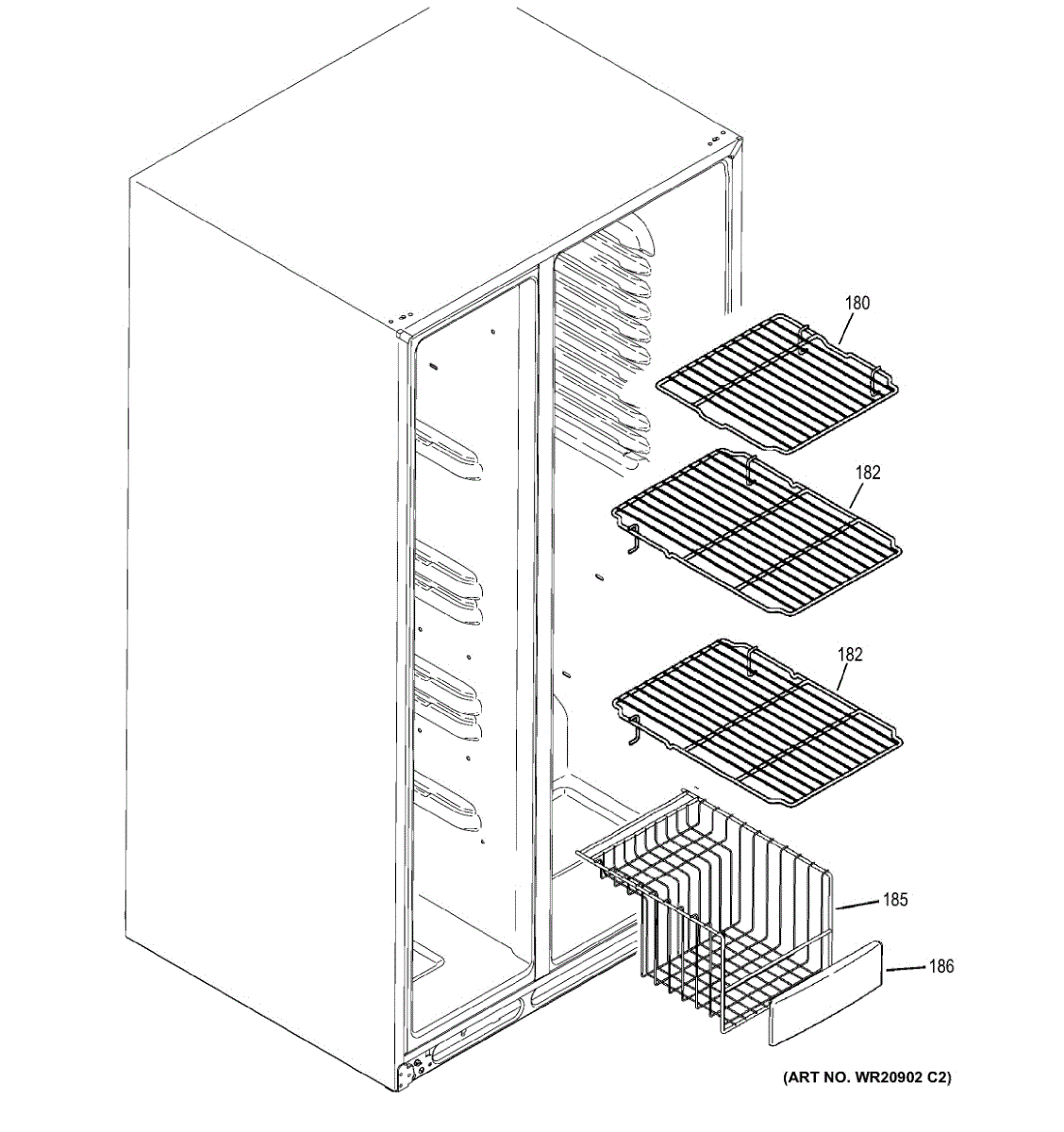 180

182

182

185

186

(ART NO. WR20902 C2)