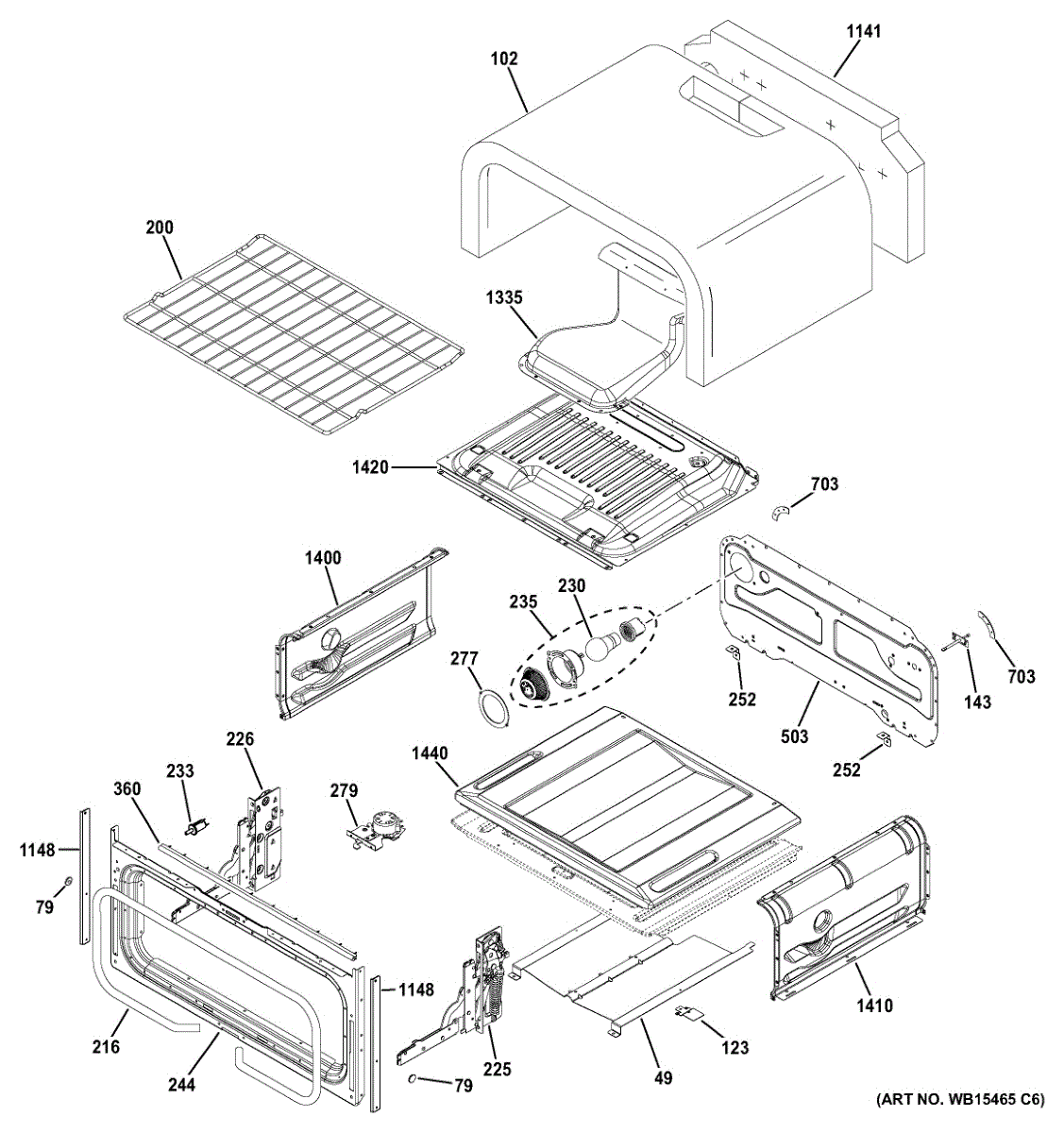 1141
102
200
1335
1420
703
1400
235
230
277
252
143
703
503
252
226
233
360
279
1440
1148
79
1148
216
244
225
79
49
123
1410
(ART NO. WB15465 C6)