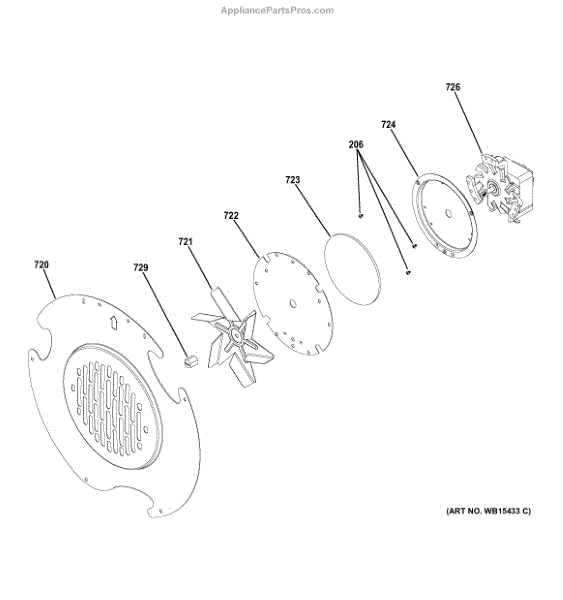 AppliancePartsPros.com

726

724

206

723

722

721

720

729

(ART NO. WB15433 C)