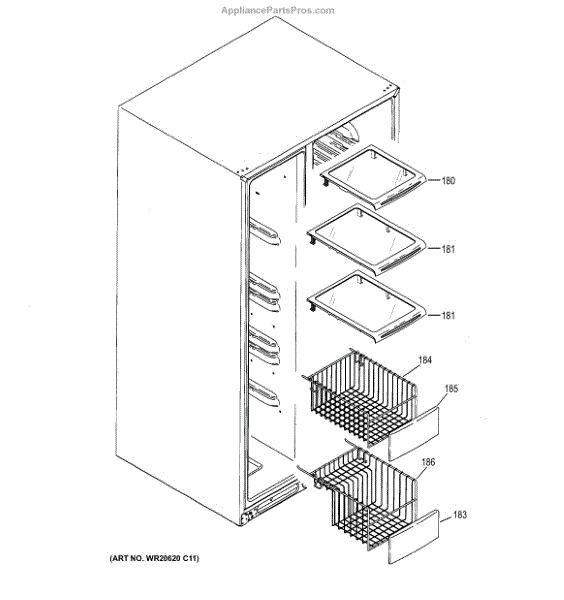 AppliancePartsPros.com

180

181

181

184

185

186

183

(ART NO. WR20620 C11)