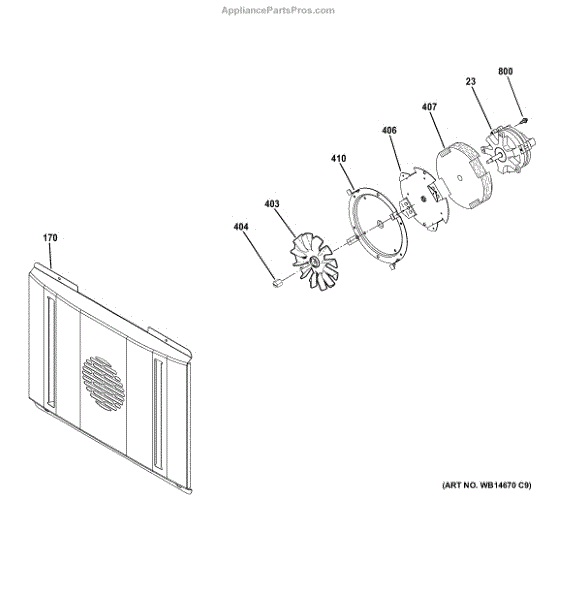 AppliancePartsPros.com

800
23
407
406
410
403
404
170

(ART NO. WB14670 C9)