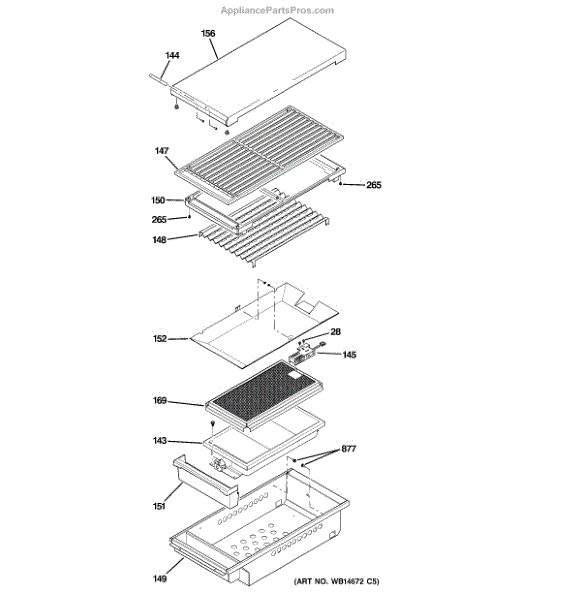 AppliancePartsPros.com

156
144
147
265
150
265
148
152
28
145
169
143
877
151
149
(ART NO. WB14672 C5)