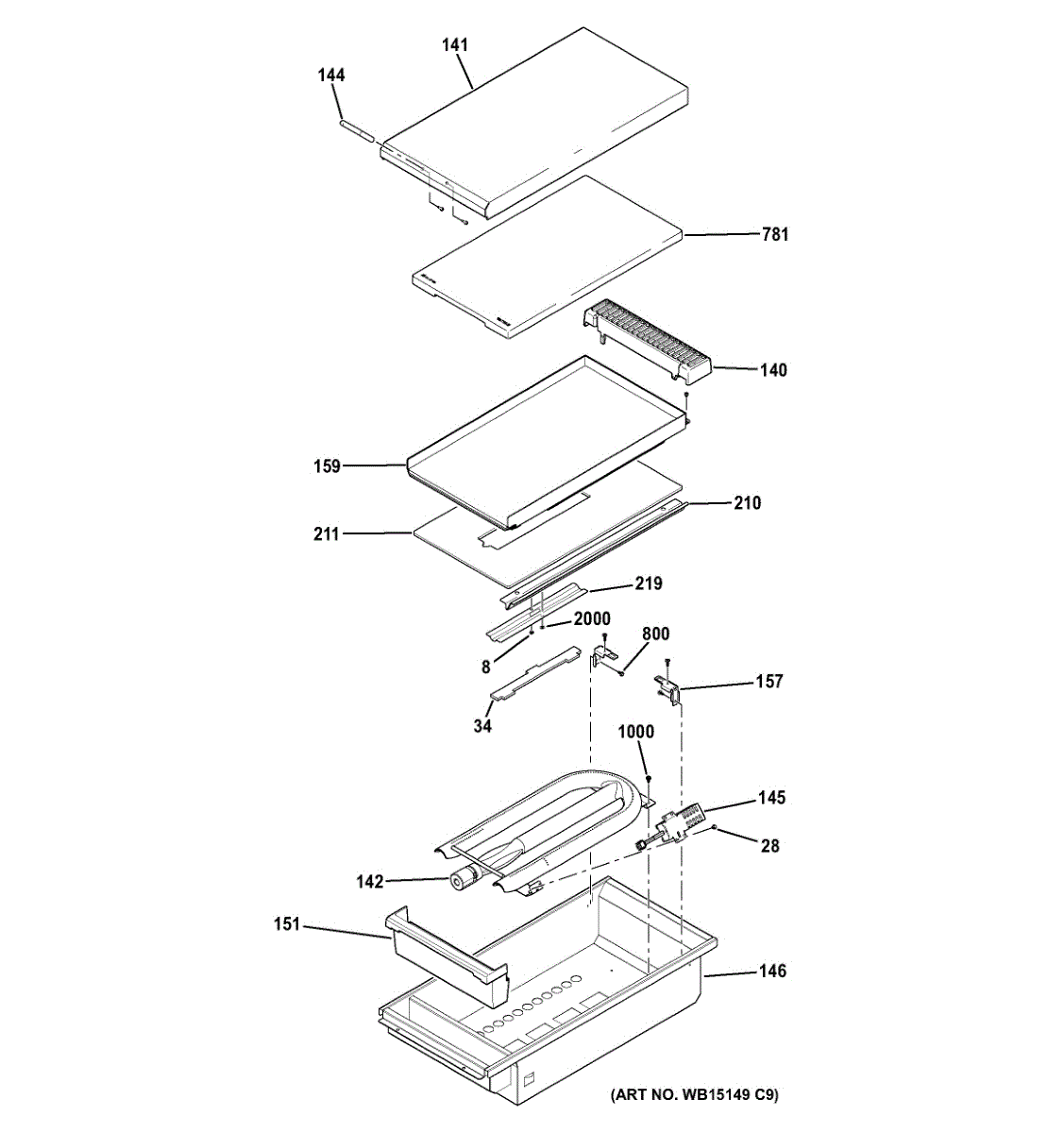 141
144
781
140
159
210
211
219
2000
800
8
157
34
1000
145
28
142
151
146
(ART NO. WB15149 C9)