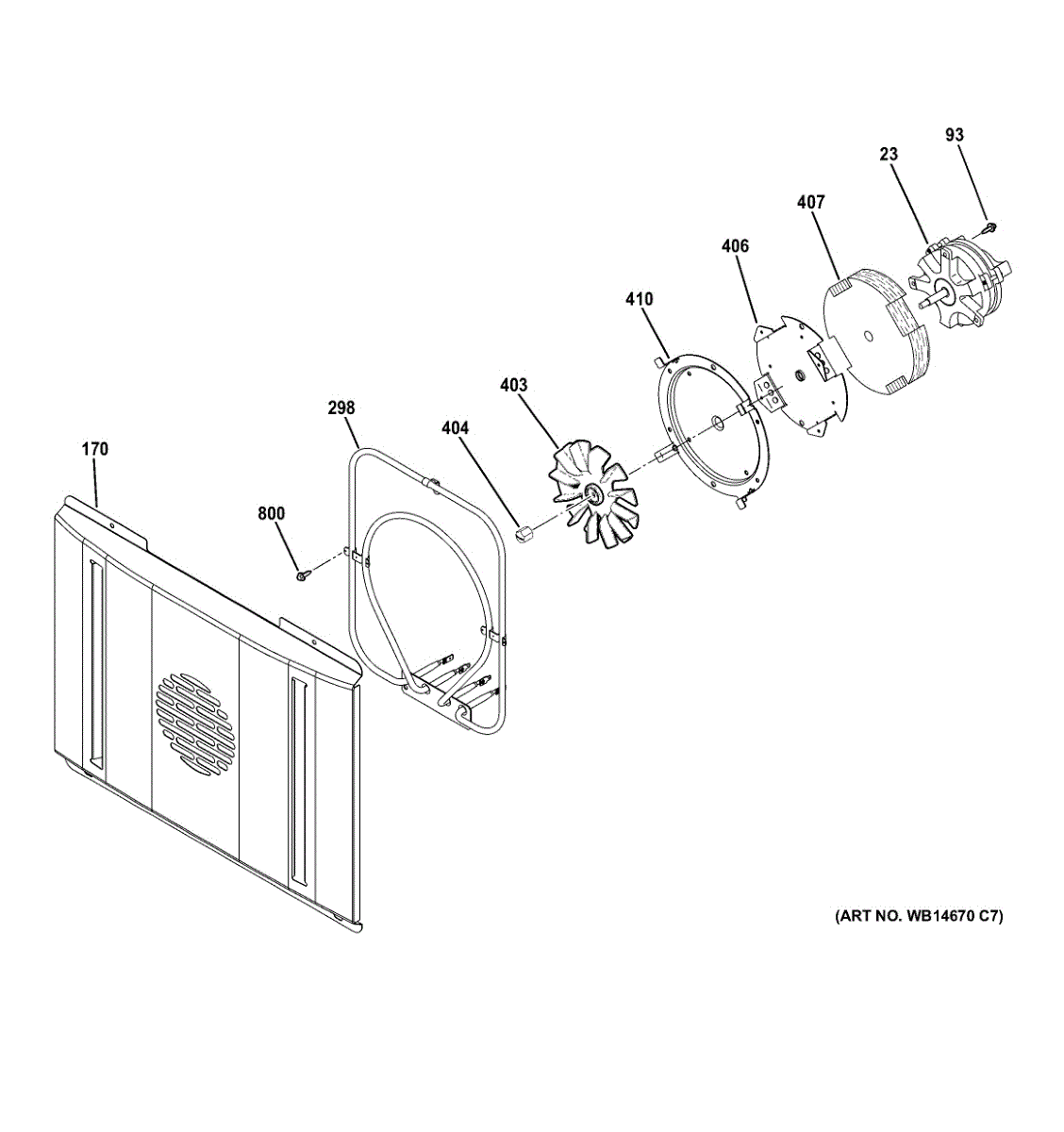 93
23
407
406
410
403
298
404
170
800
(ART NO. WB14670 C7)