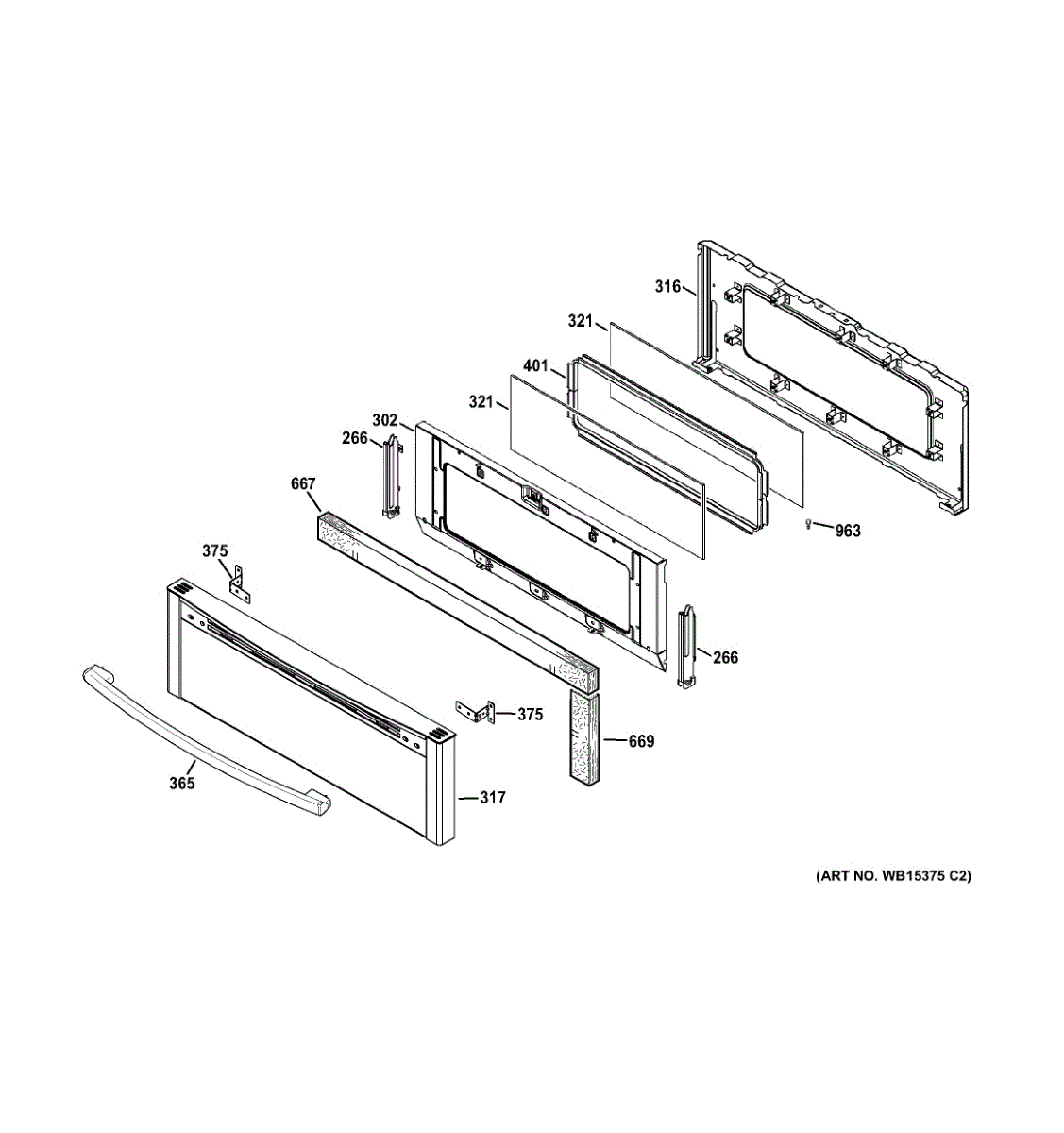 316
321
401
321
302
266
667
963
375
266
375
669
365
317
(ART NO. WB15375 C2)