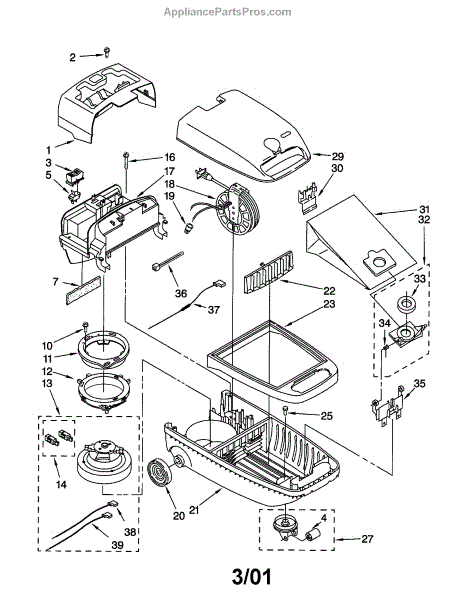 AppliancePartsPros.com

2
1
3
5
16
17
18
19
29
30
31
32
7
36
37
22
23
33
34
10
11
12
13
35
25
14
20
21
4
27
38
39

3/01