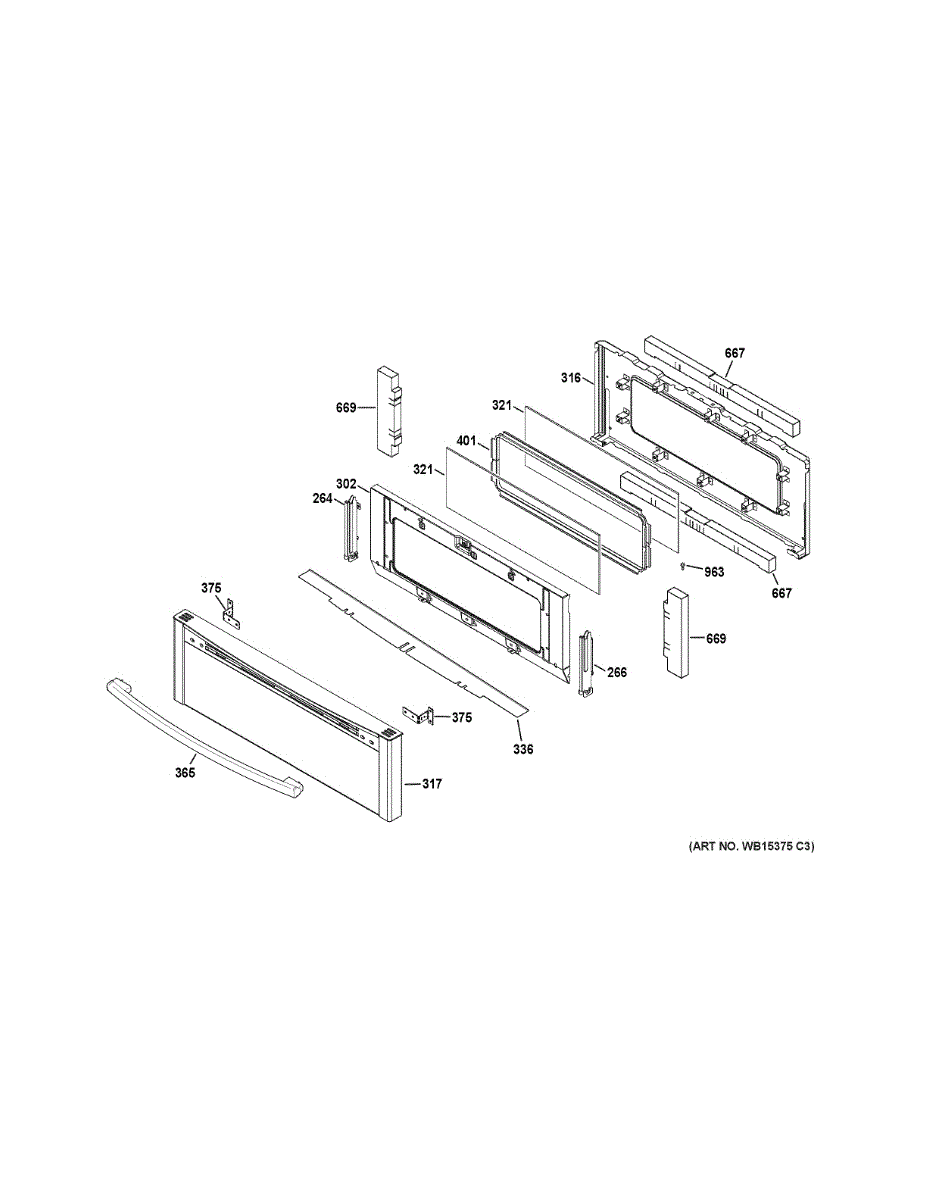 667
316
669
321
401
321
302
264
963
667
375
669
266
375
336
365
317
(ART NO. WB15375 C3)