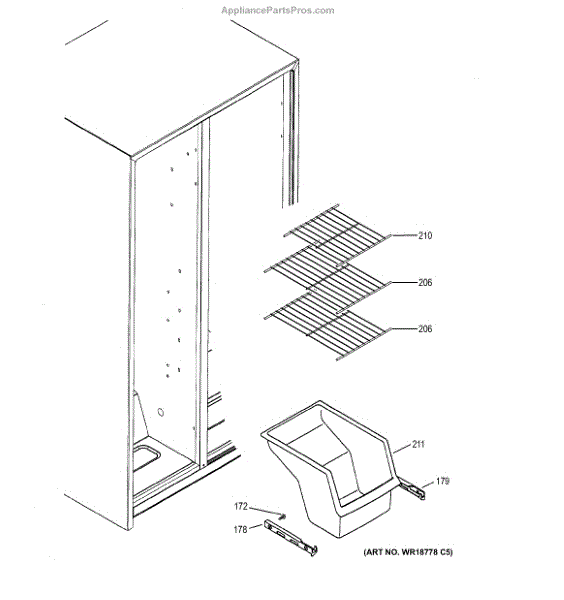 AppliancePartsPros.com

210

206

206

211

179

172

178

(ART NO. WR18778 C5)