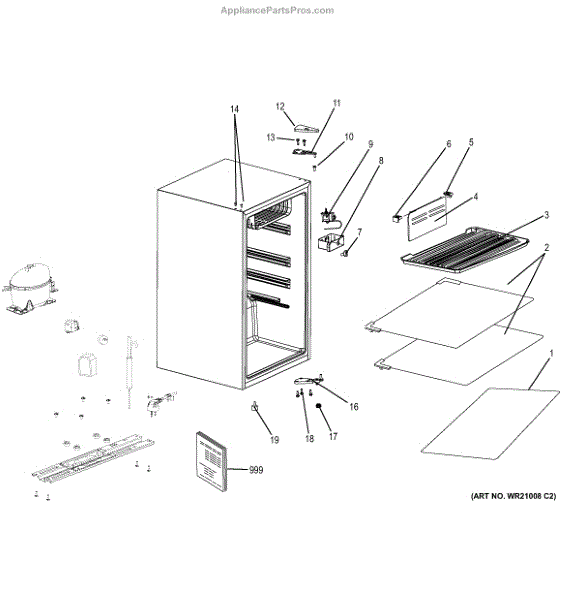 AppliancePartsPros.com

14
12
11
13
10
9
8
7
6
5
4
3
2
1
16
17
18
19
999

(ART NO. WR21008 C2)