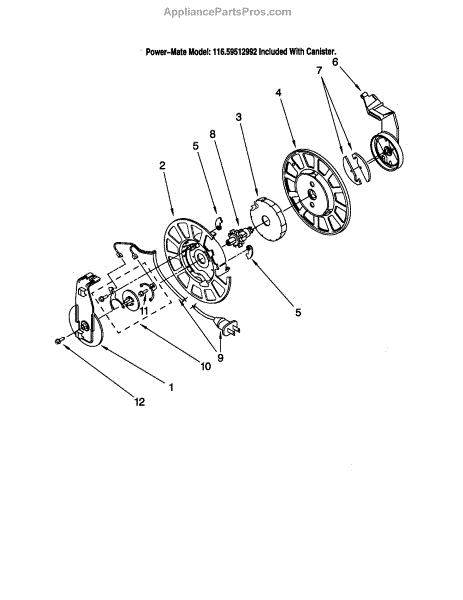 AppliancePartsPros.com

Power-Mate Model: 116.59512992 Included With Canister.

6
7
4
3
8
5
2
5
11
9
10
1
12