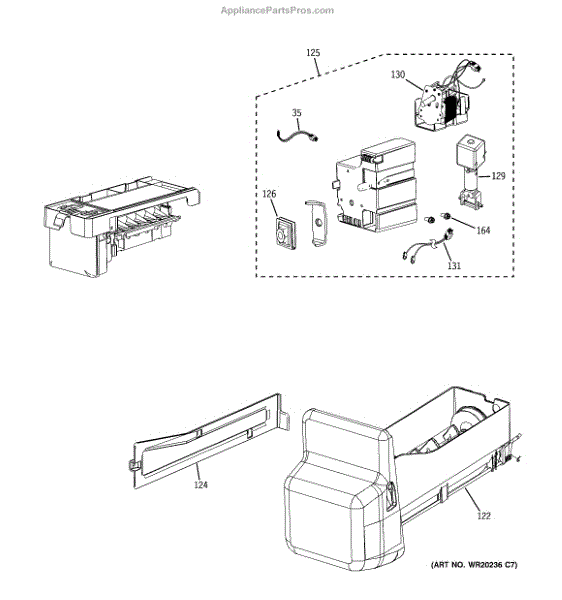 AppliancePartsPros.com

125

130

35

129

126

164

131

124

122

(ART NO. WR20236 C7)