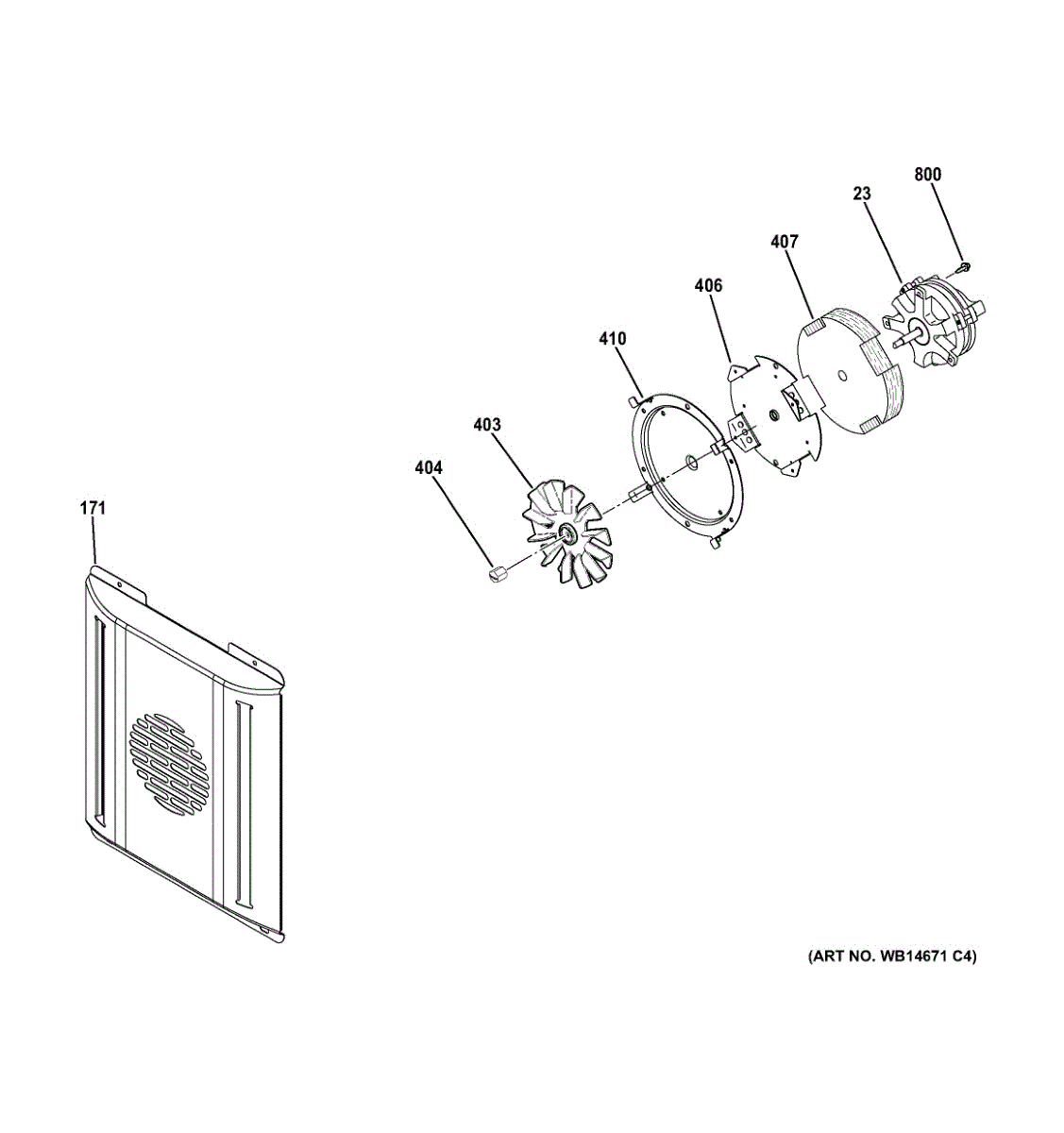 800
23
407
406
410
403
404
171
(ART NO. WB14671 C4)