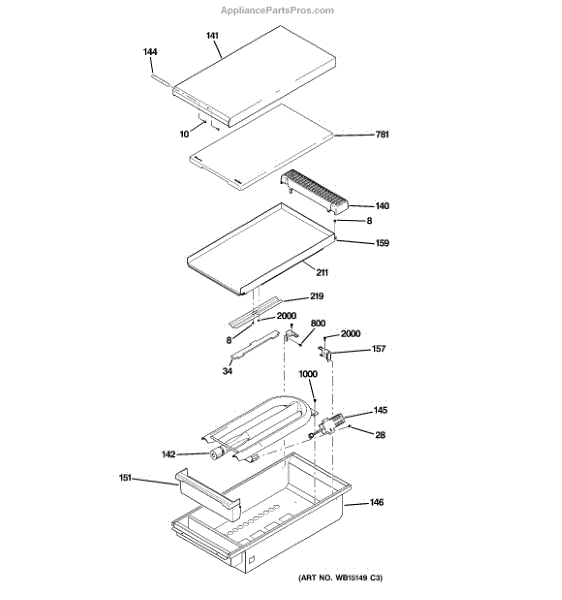 AppliancePartsPros.com

141
144
10
781
140
8
159
211
219
2000
8
800
2000
157
34
1000
145
28
142
151
146

(ART NO. WB15149 C3)