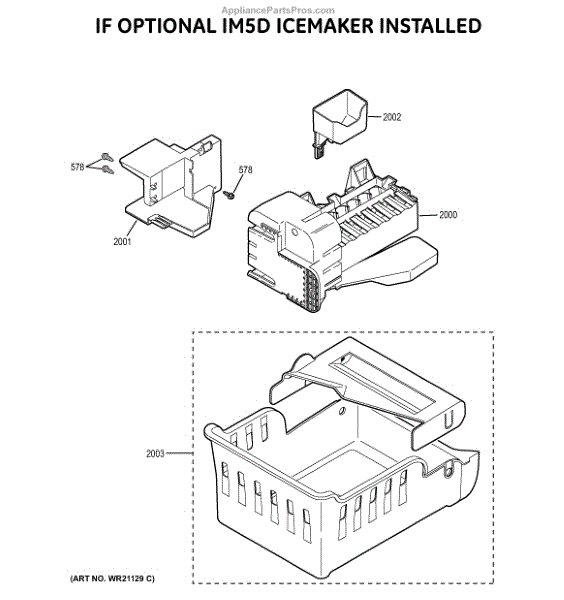 AppliancePartsPros.com

IF OPTIONAL IM5D ICEMAKER INSTALLED

2002

578

578

2000

2001

2003

(ART NO. WR21129 C)