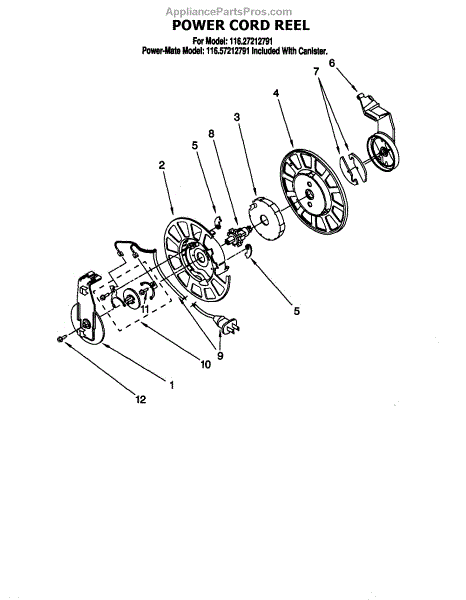 AppliancePartsPros.com

POWER CORD REEL

For Model: 116.27212791
Power-Mate Model: 116.57212791 Included With Canister.

6
7
4
3
8
5
2
5
11
9
10
1
12