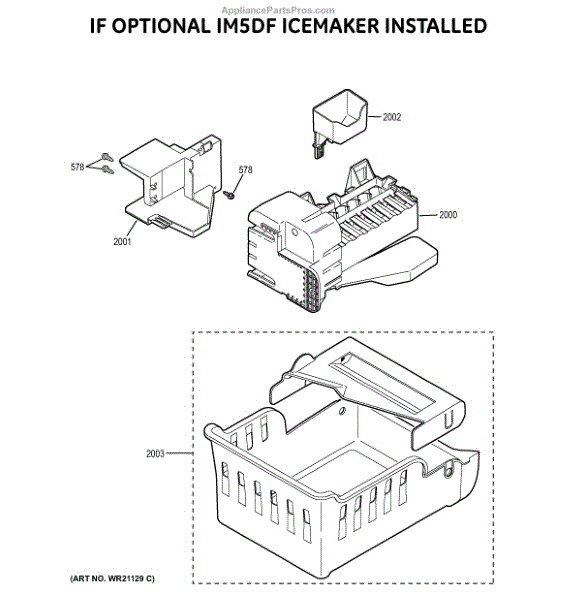 AppliancePartsPros.com

IF OPTIONAL IM5DF ICEMAKER INSTALLED

2002

578

578

2000

2001

2003

(ART NO. WR21129 C)