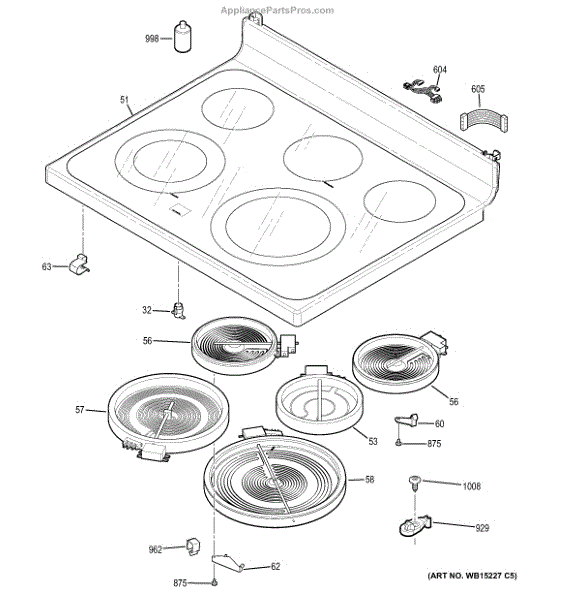 AppliancePartsPros.com

998
604
605
51
63
32
56
56
57
60
53
875
58
1008
929
962
62
875
(ART NO. WB15227 C5)