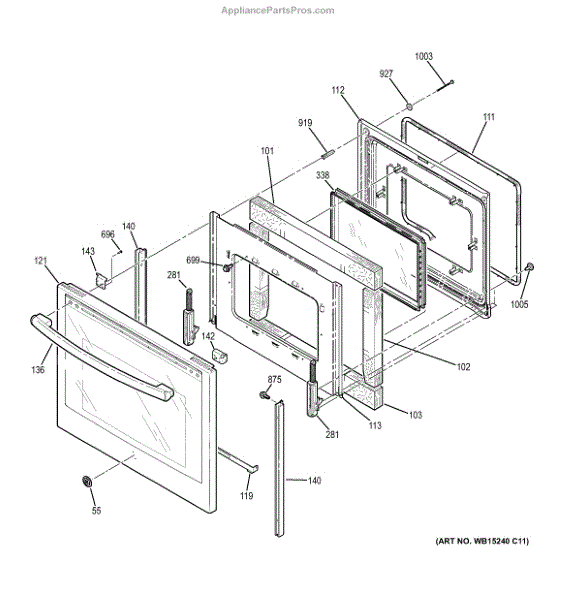 AppliancePartsPros.com

1003
927
112
111
919
101
338
140
696
143
121
699
281
1005
142
136
102
875
103
113
281
140
119
55

(ART NO. WB15240 C11)