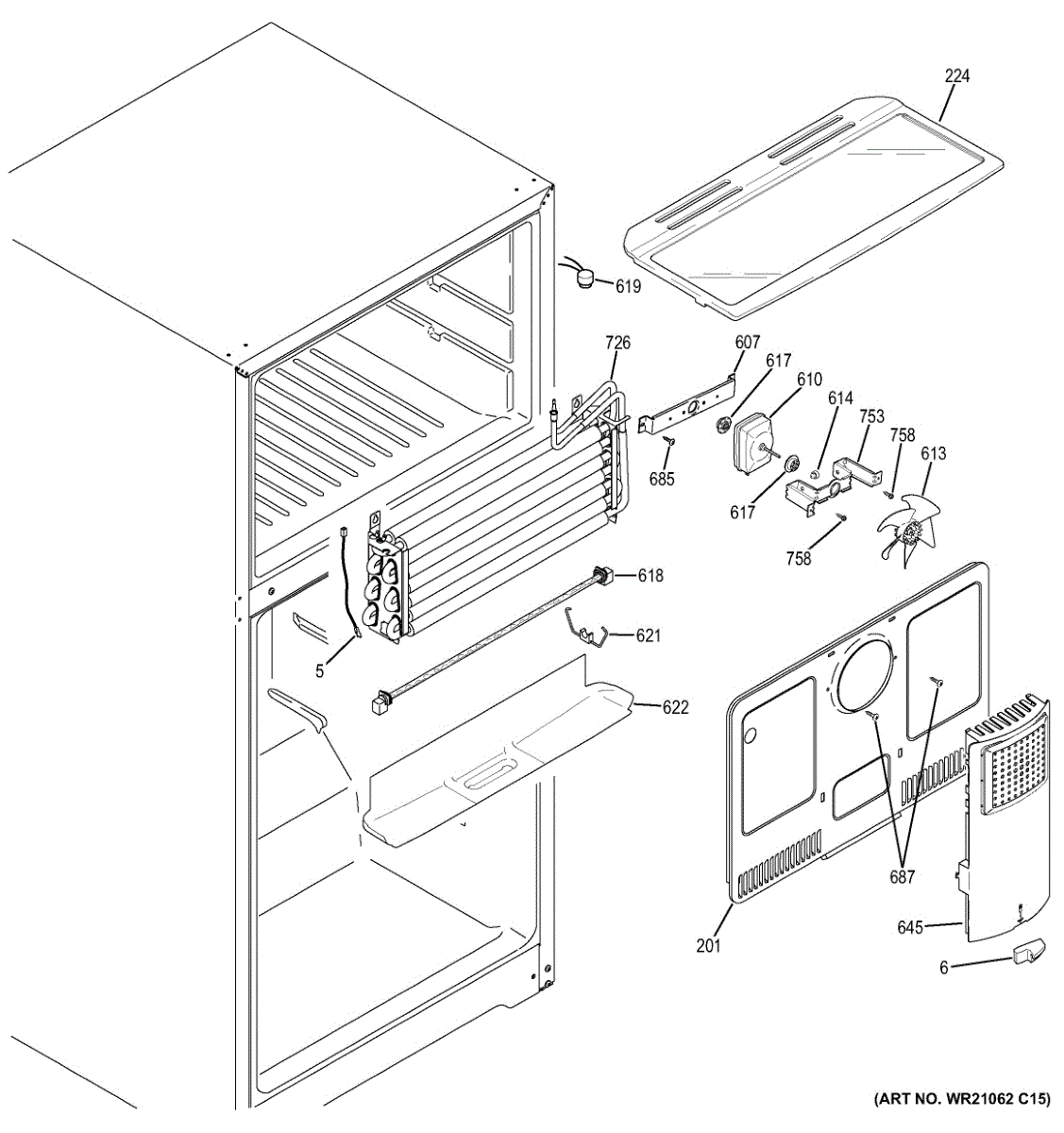 224
619
726
607
617
610
614
753
758
613
685
617
758
618
621
5
622
687
201
645
6
(ART NO. WR21062 C15)