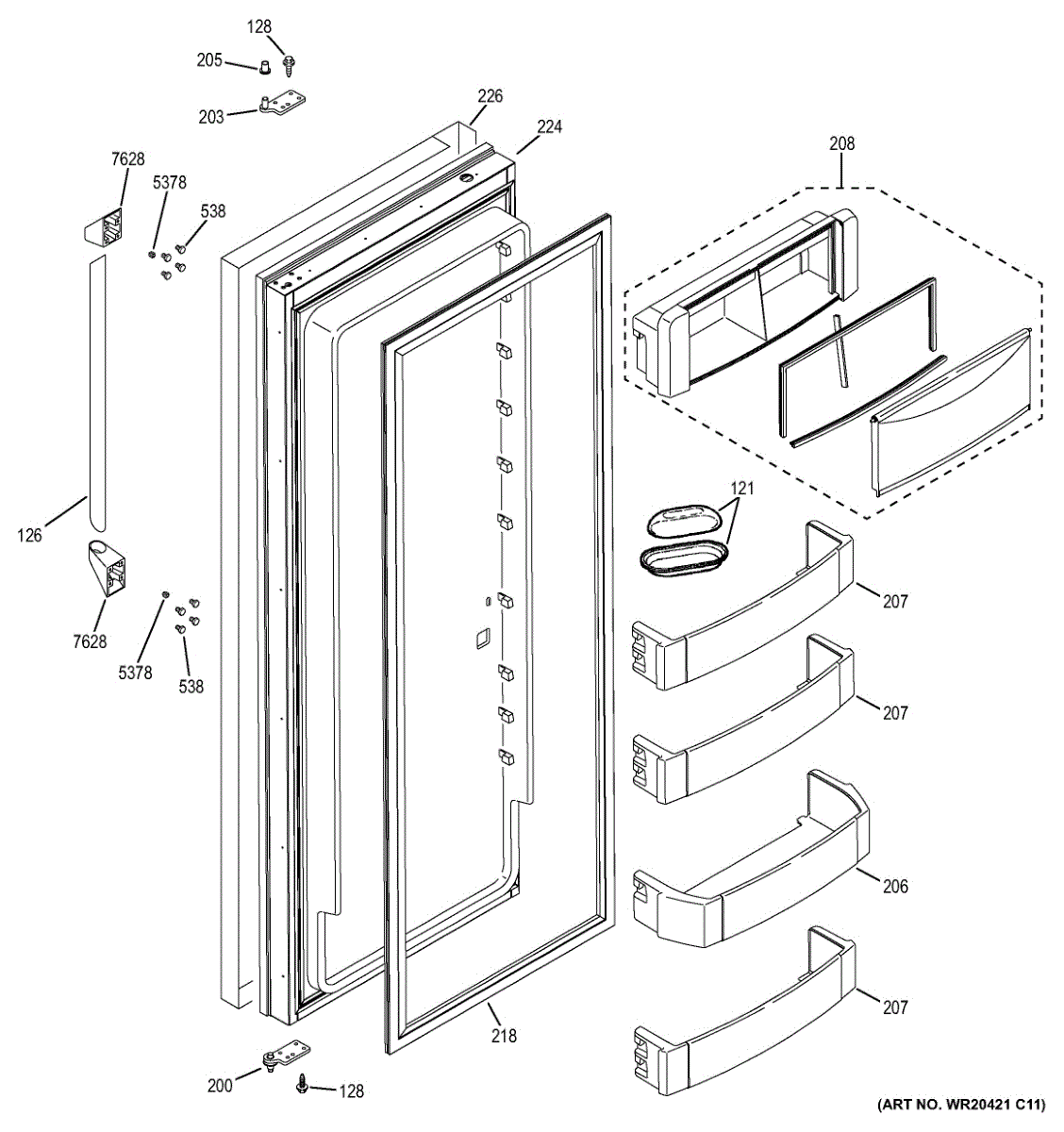 128
205
203
226
224
208
7628
5378
538
126
7628
5378
538
121
207
207
206
207
218
200
128
(ART NO. WR20421 C11)