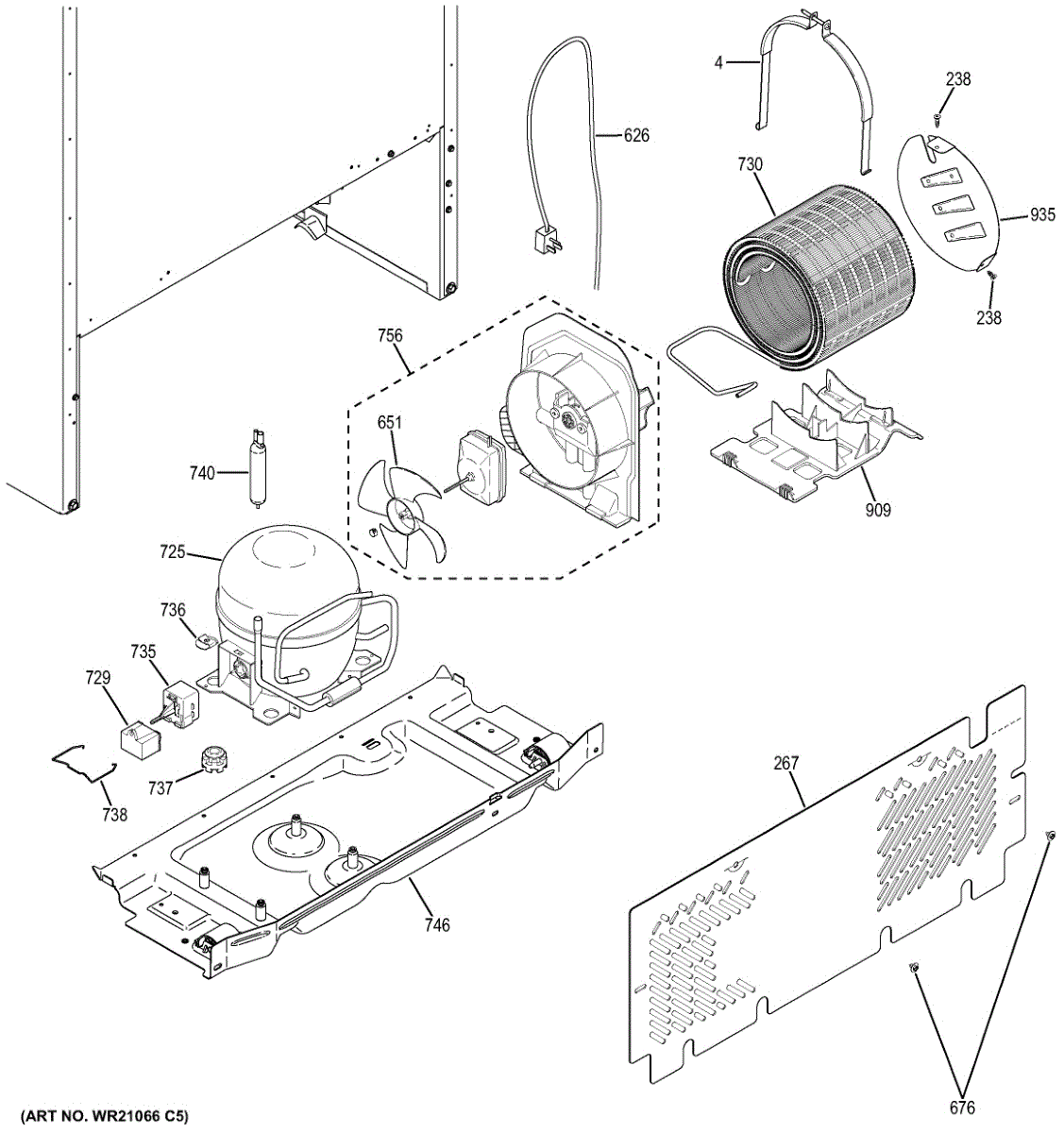 4
238
626
730
935
238
756
651
740
909
725
736
735
729
737
738
267
746
676
(ART NO. WR21066 C5)