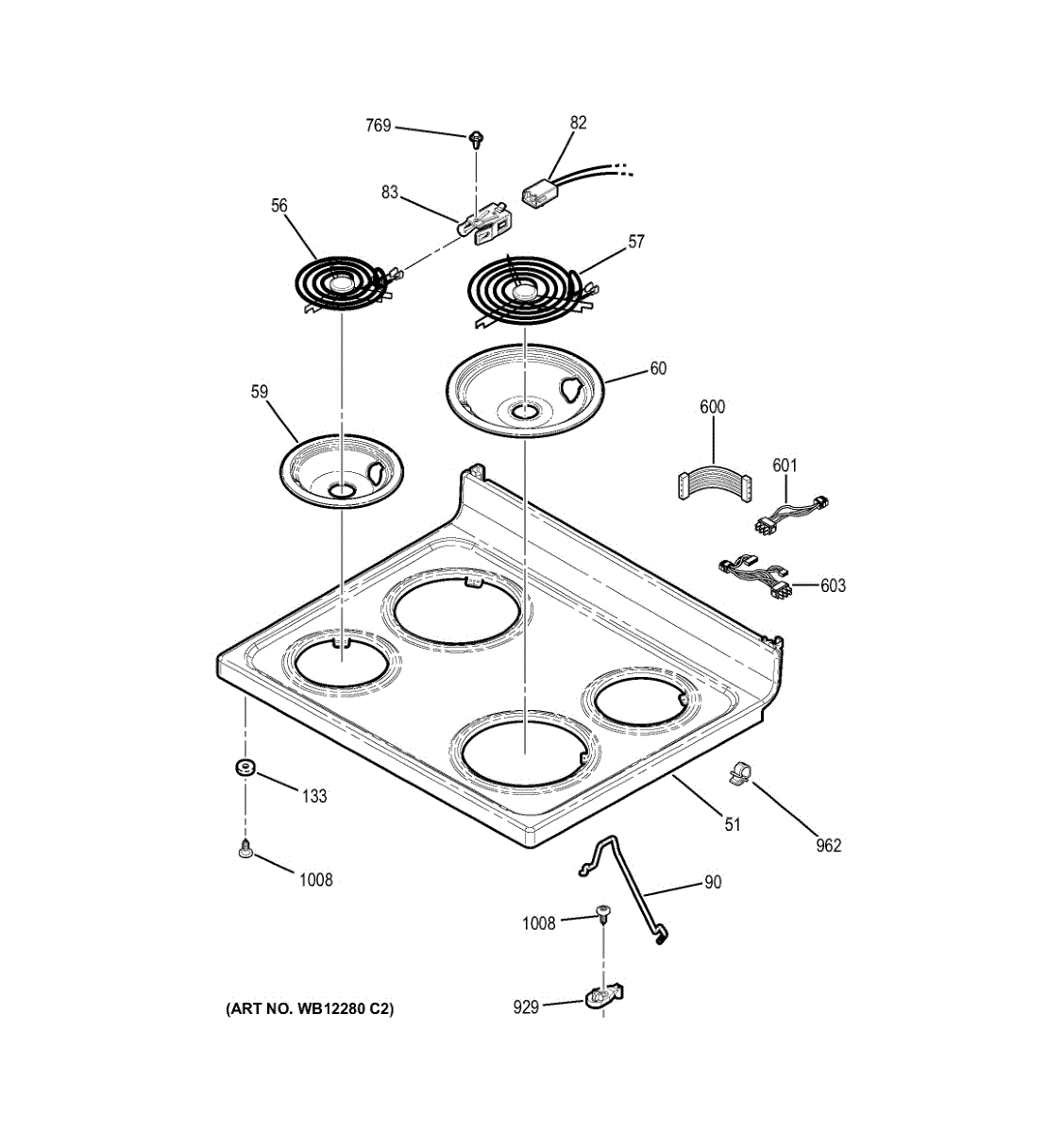 769
82
83
56
57
60
59
600
601
603
133
51
962
1008
90
1008
929
(ART NO. WB12280 C2)