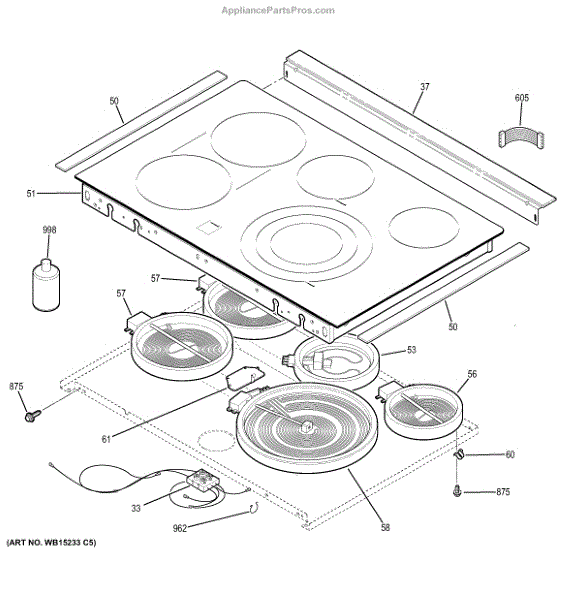 AppliancePartsPros.com

50
37
605
51
998
57
57
50
53
56
875
61
60
875
33
962
58

(ART NO. WB15233 C5)